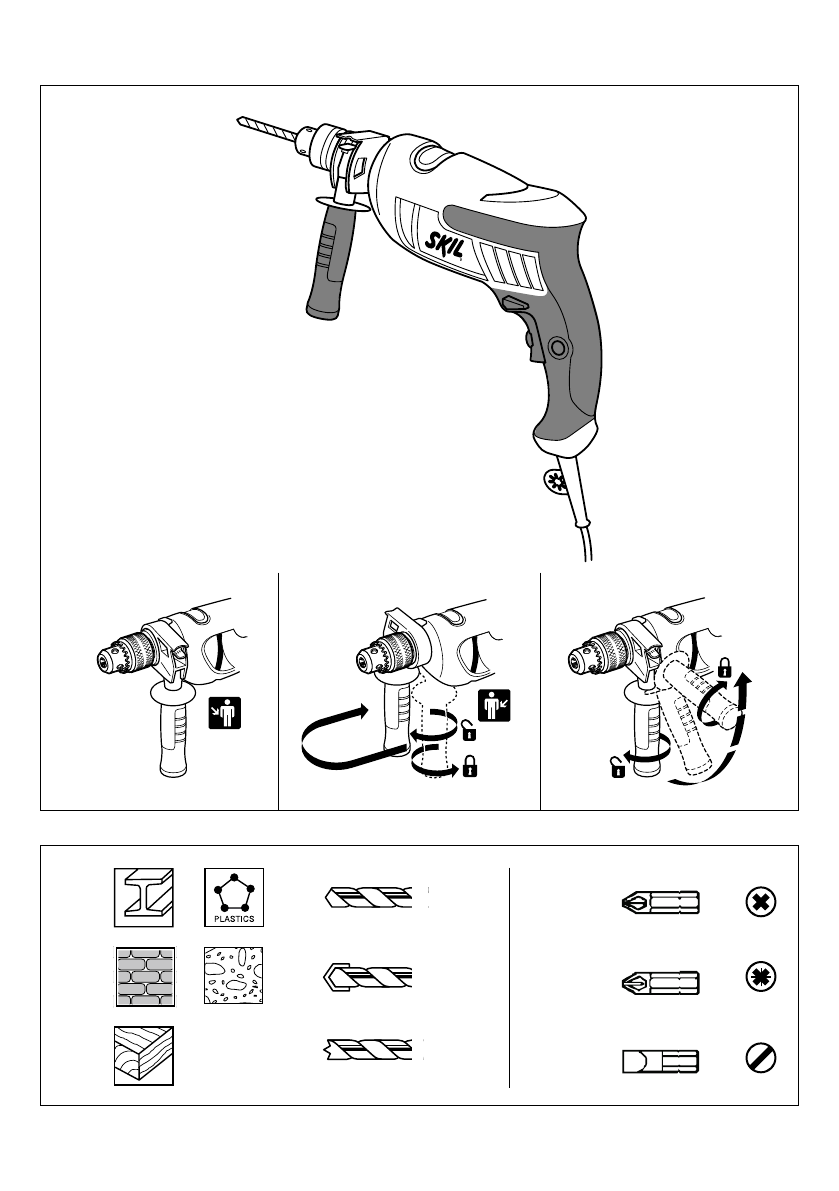 SKIL

PLASTICS