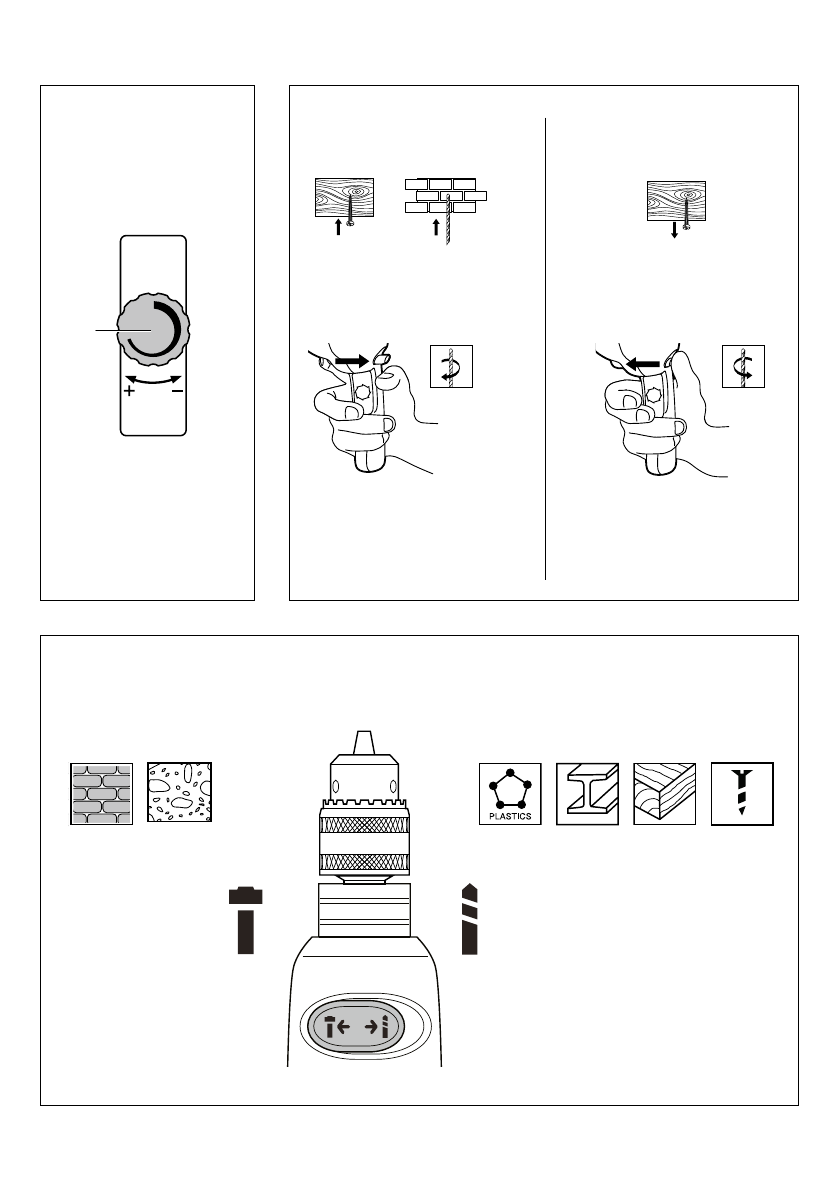 + −

PLASTICS