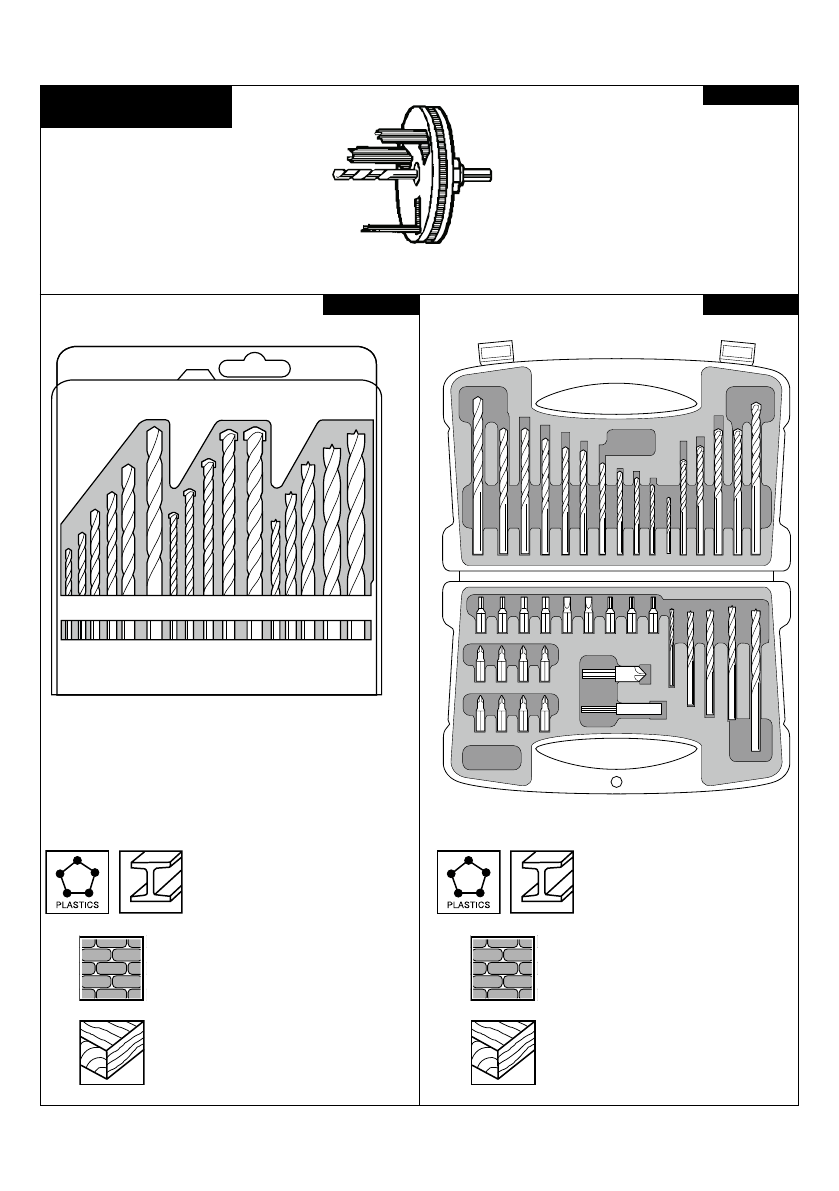 PLASTICS

PLASTICS