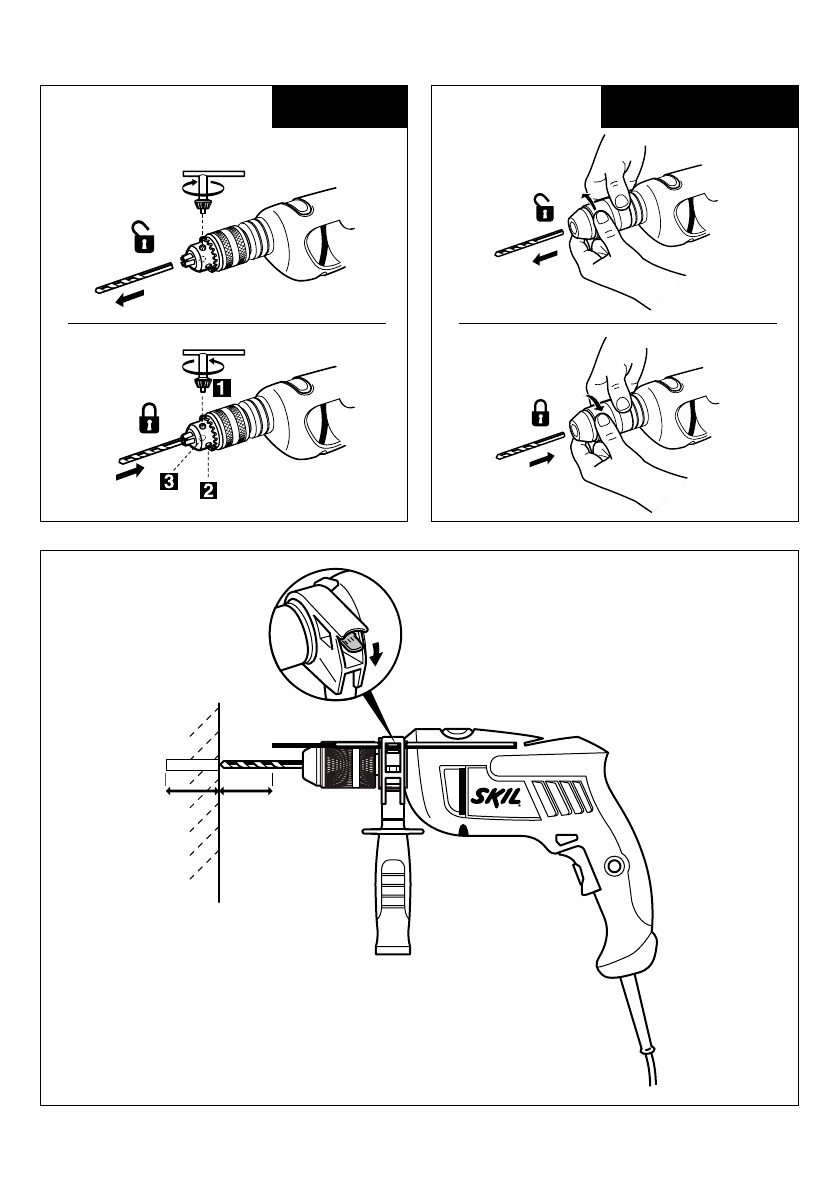 1

3

2

SKIL