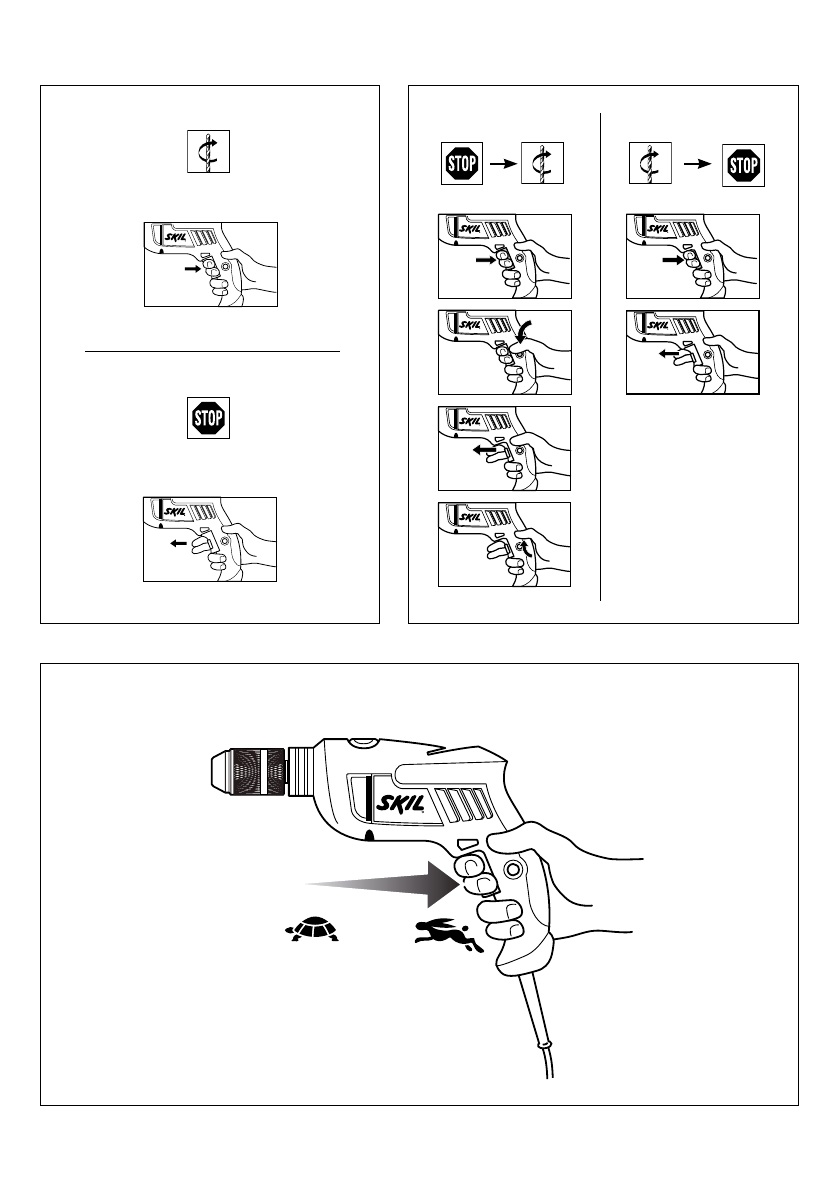 SKIL

STOP

SKIL

STOP

SKIL

SKIL

SKIL

SKIL

STOP

SKIL

SKIL

SKIL