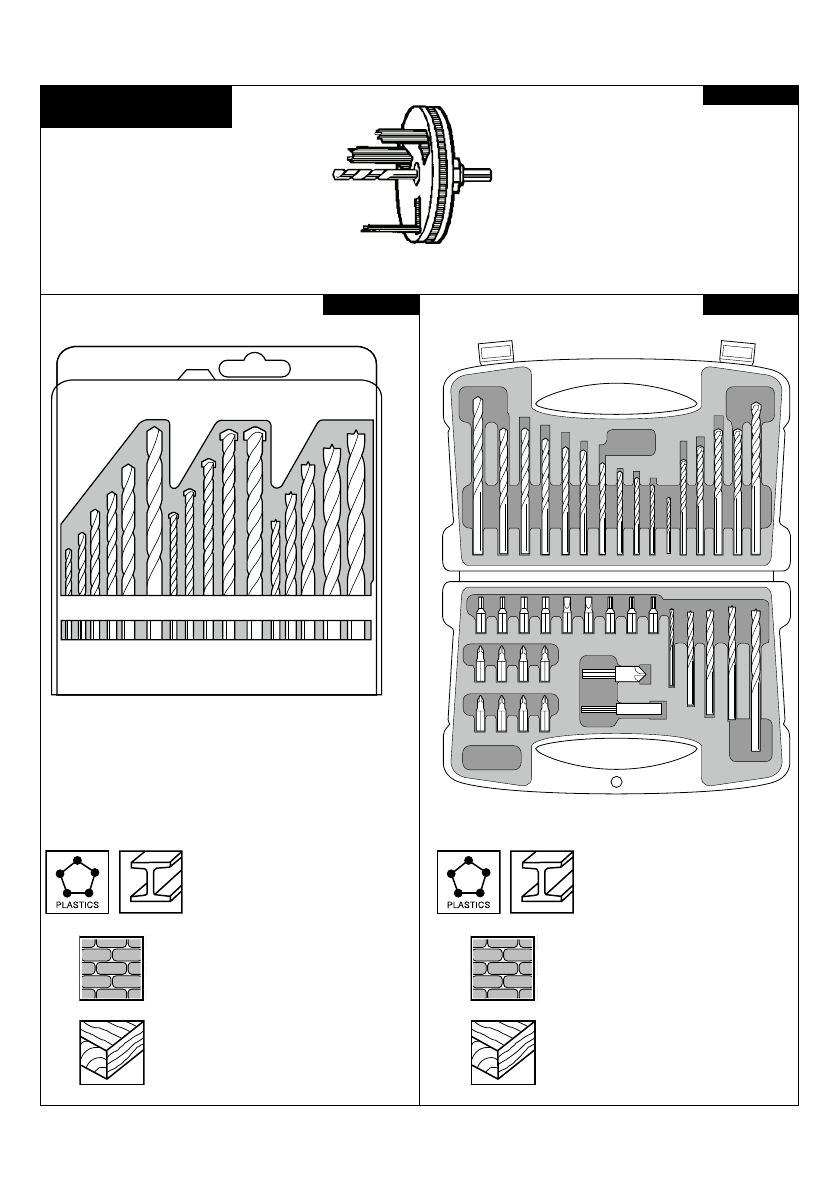 PLASTICS

PLASTICS