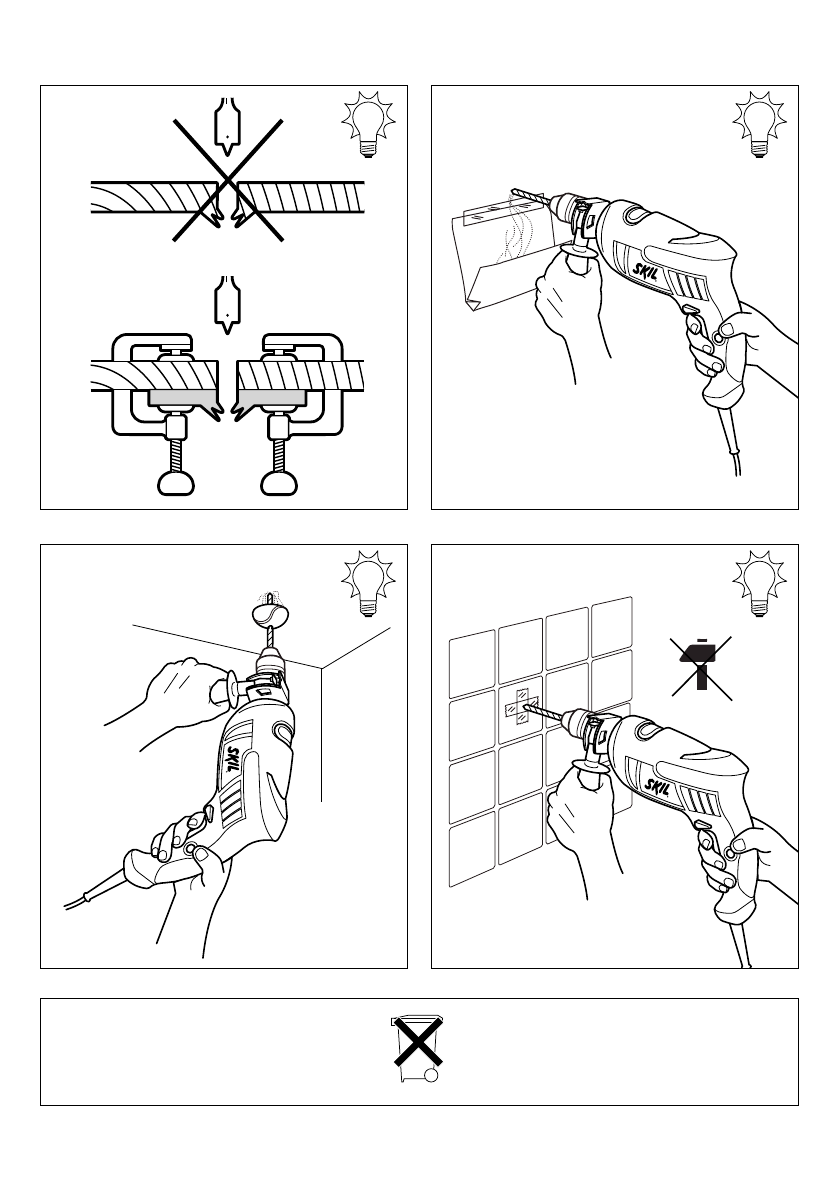 SKIL

SKIL

SKIL