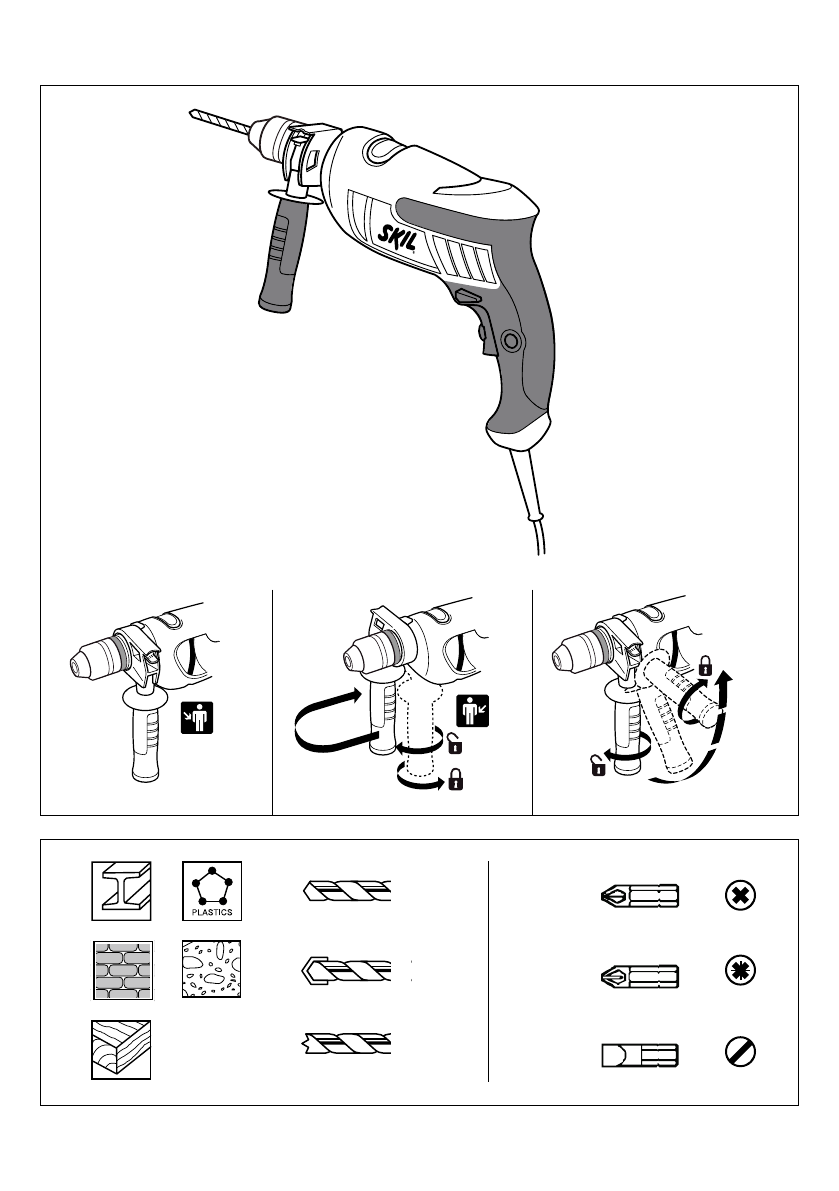 SKIL

PLASTICS