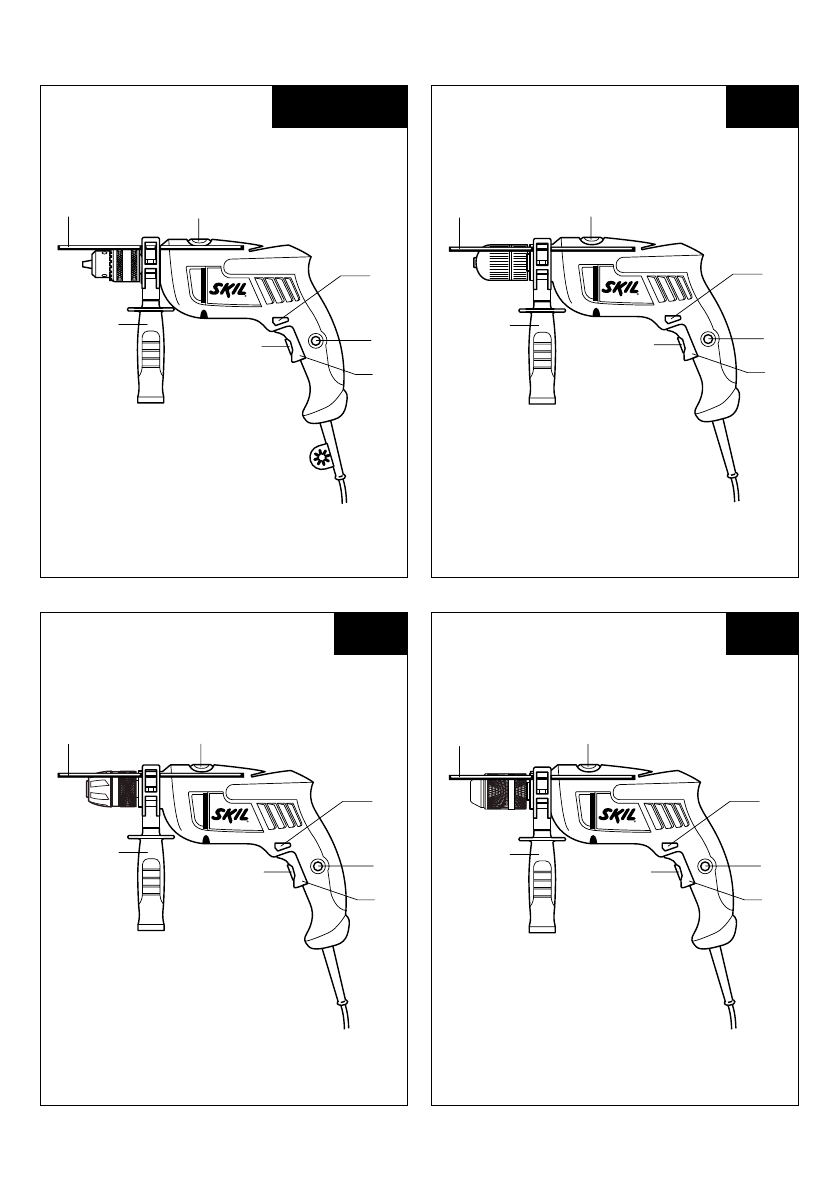 SKIL

SKIL

SKIL

SKIL