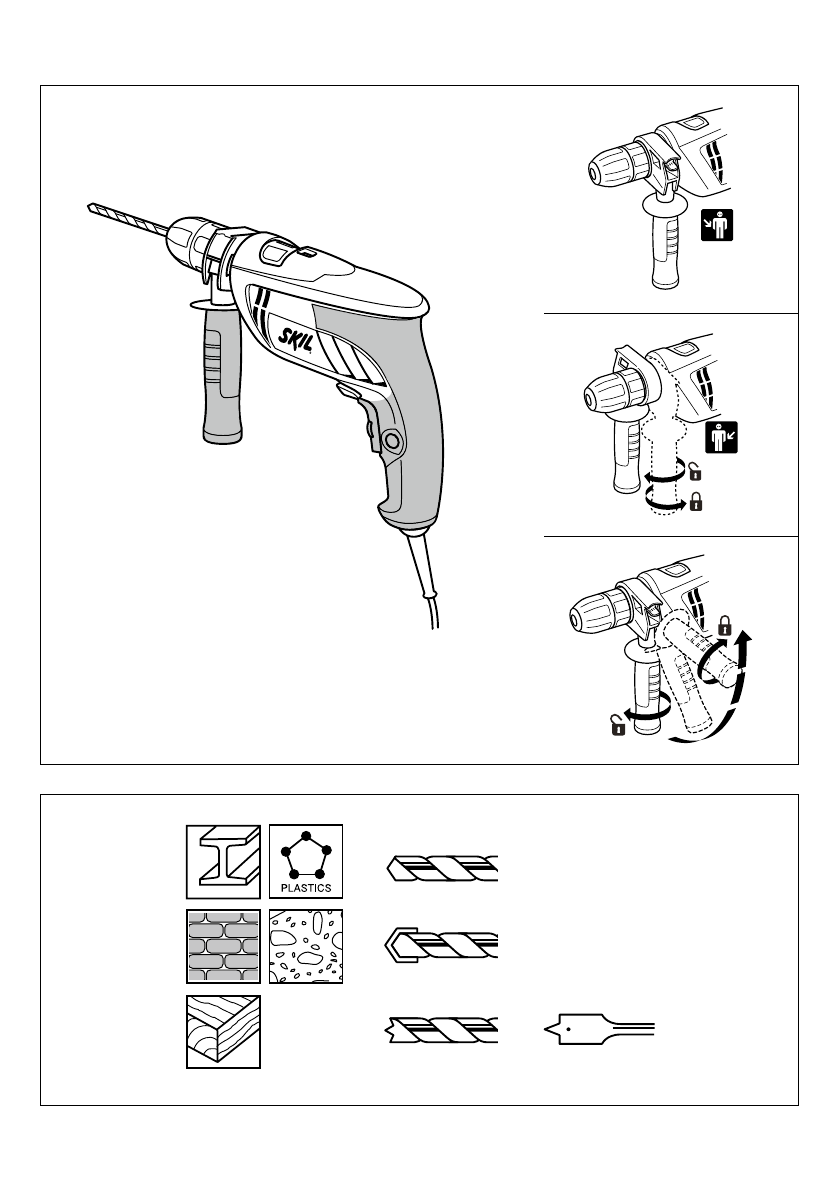 SKIL

PLASTICS