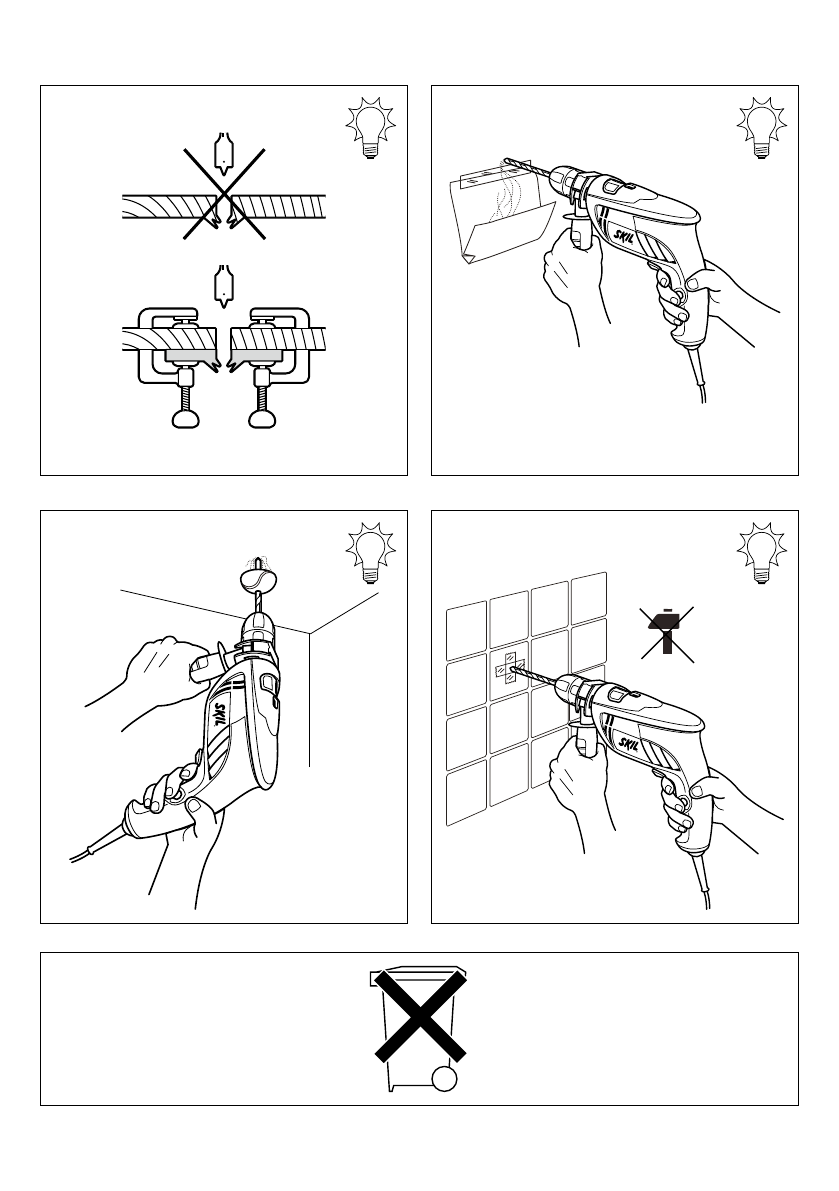 SKIL

SKIL

SKIL