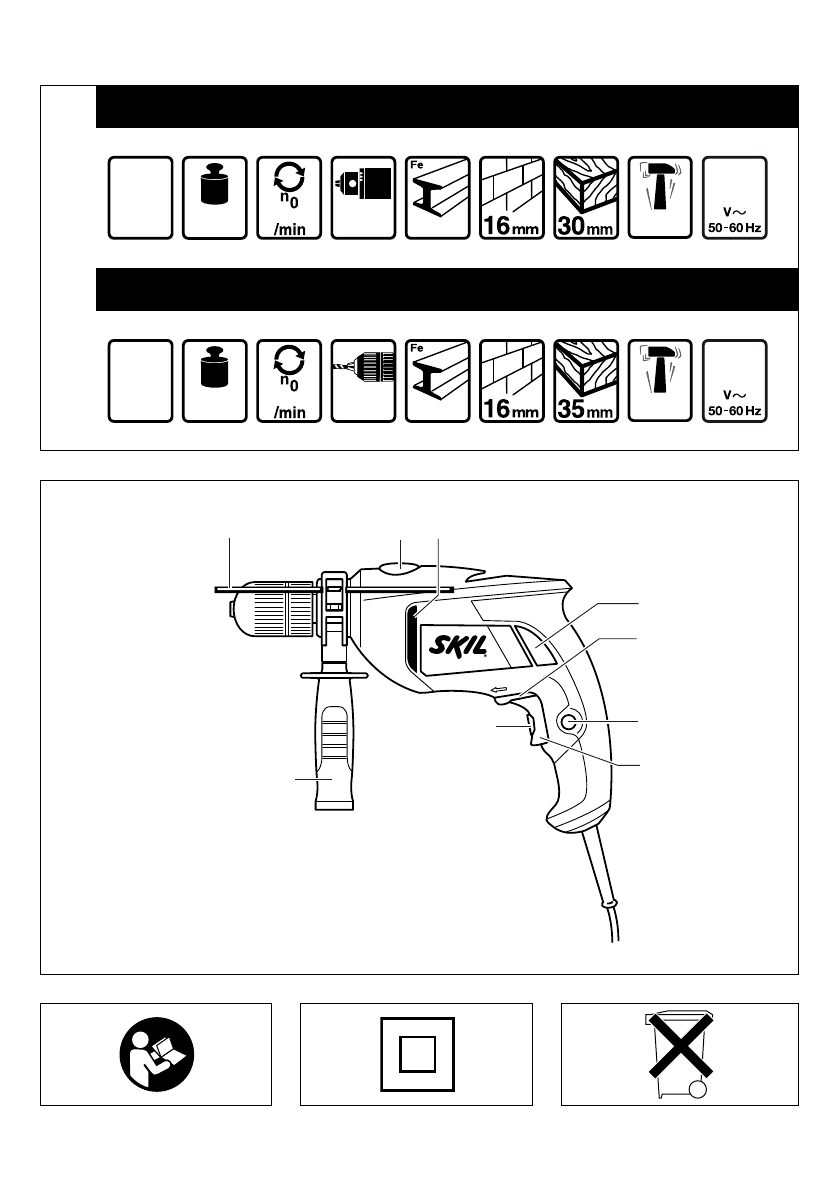 $n_0$
/min
Fe
16 mm
30 mm
V~
50-60 Hz

$n_0$
/min
Fe
16 mm
35 mm
V~
50-60 Hz

SKIL