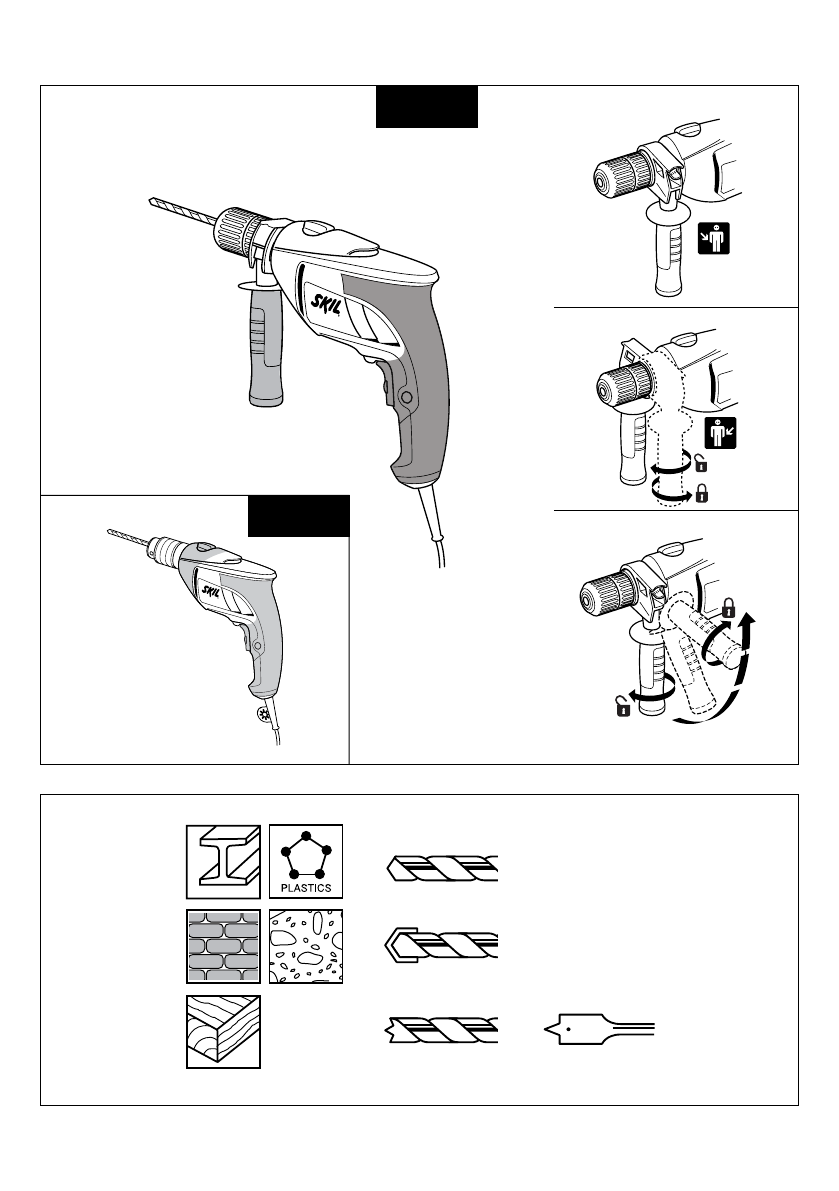 SKIL

SKIL

PLASTICS