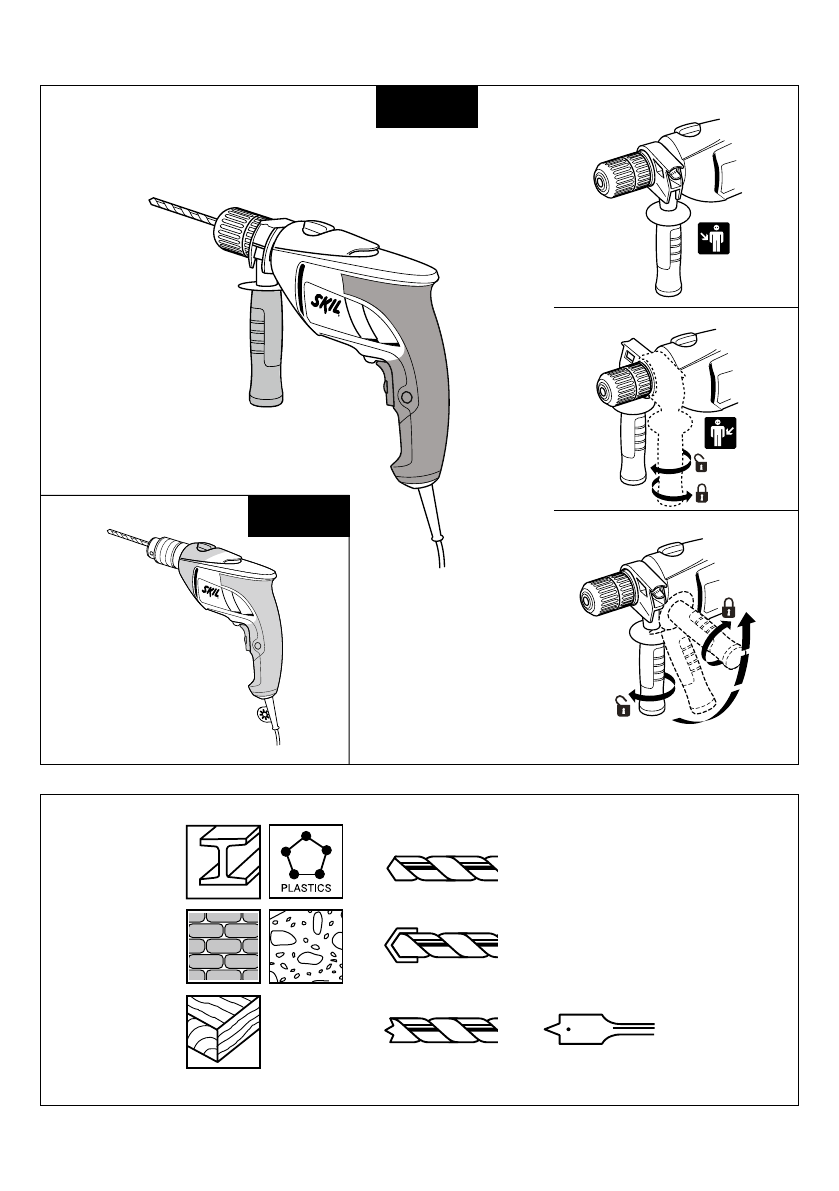 SKIL

SKIL

PLASTICS