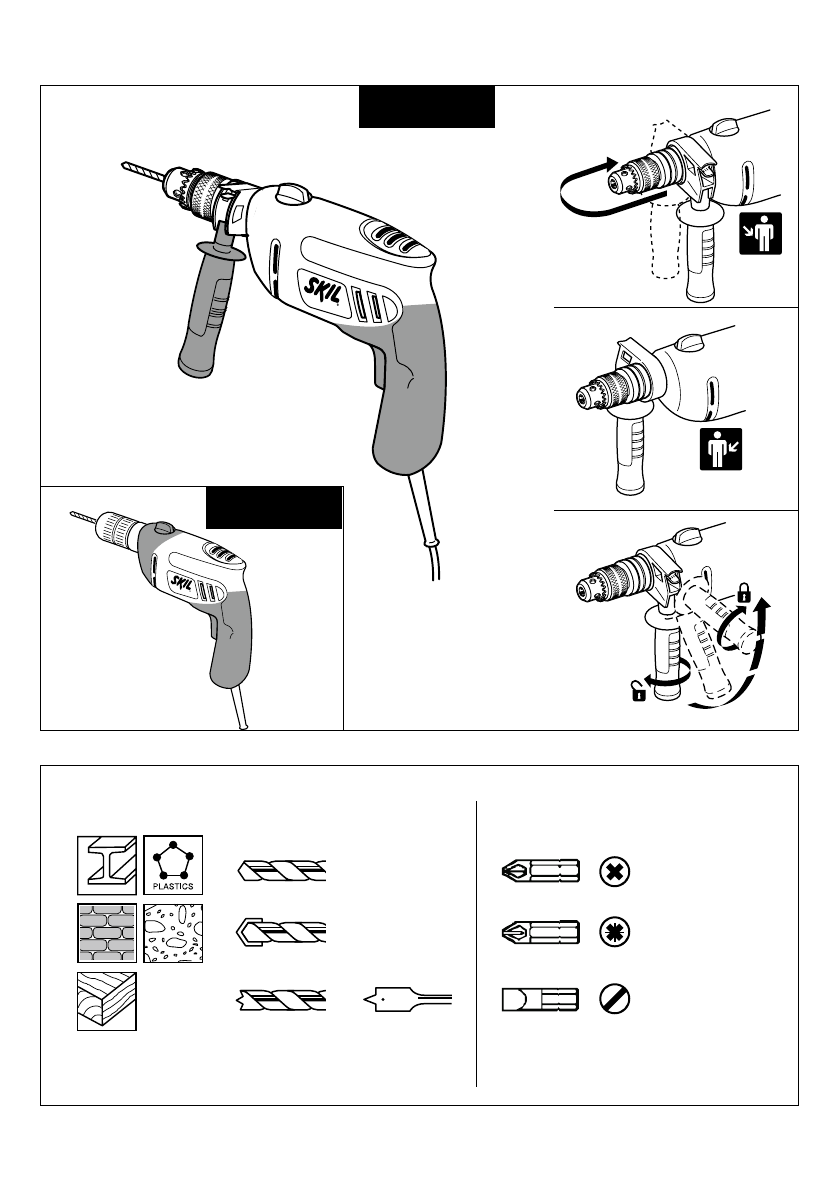 SKIL

SKIL

PLASTICS