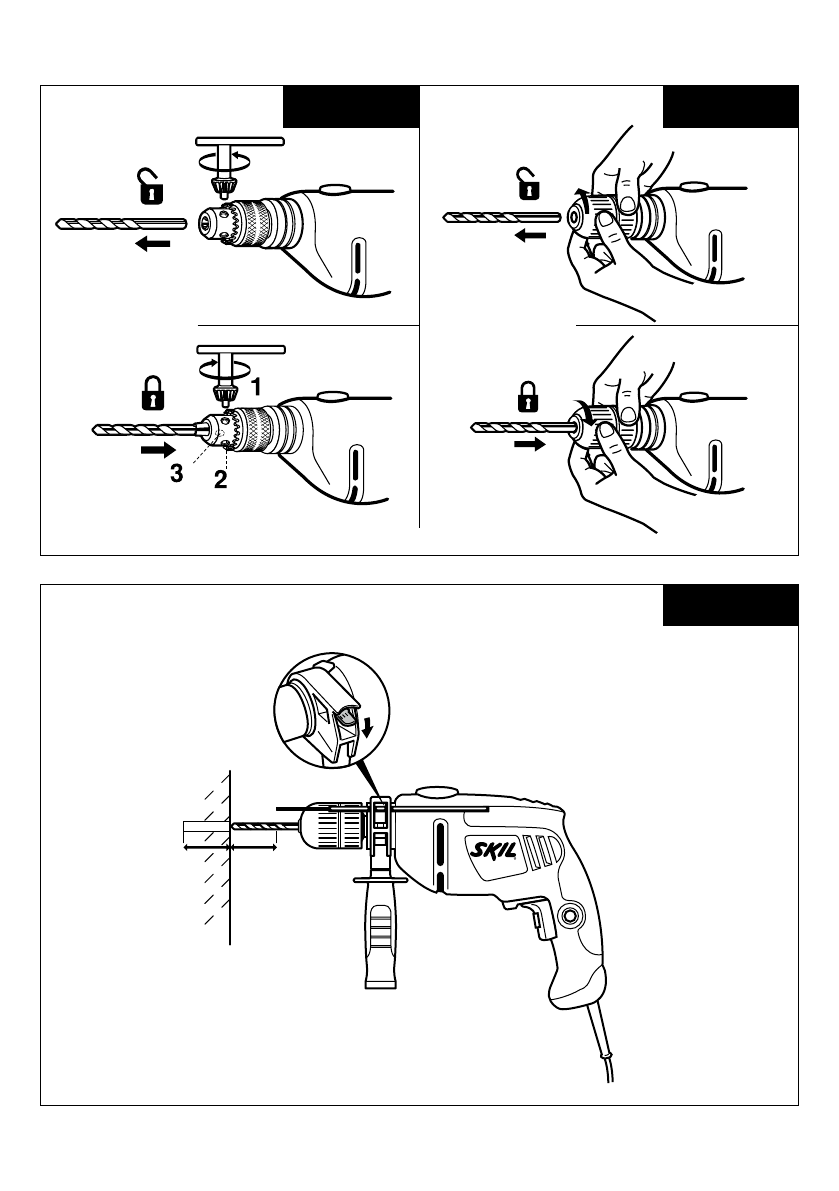 1
3
2
SKIL