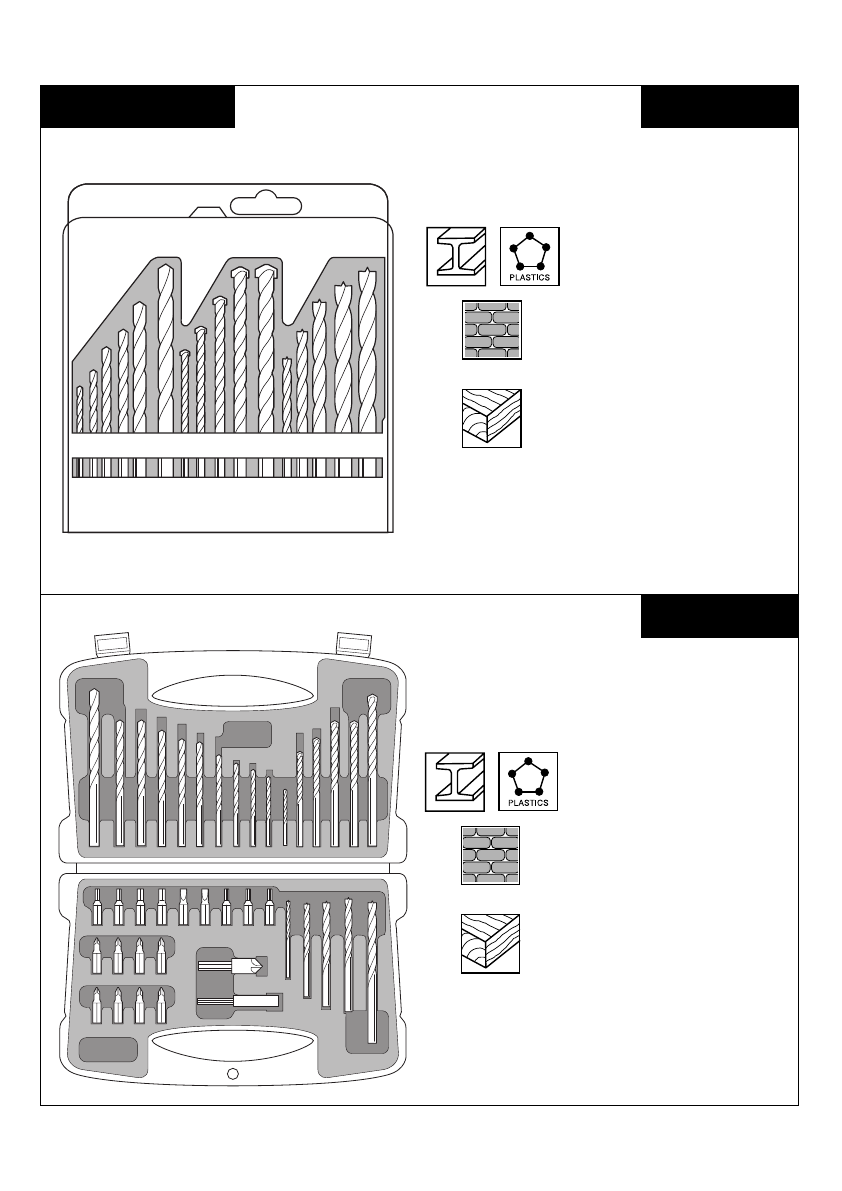 PLASTICS

PLASTICS