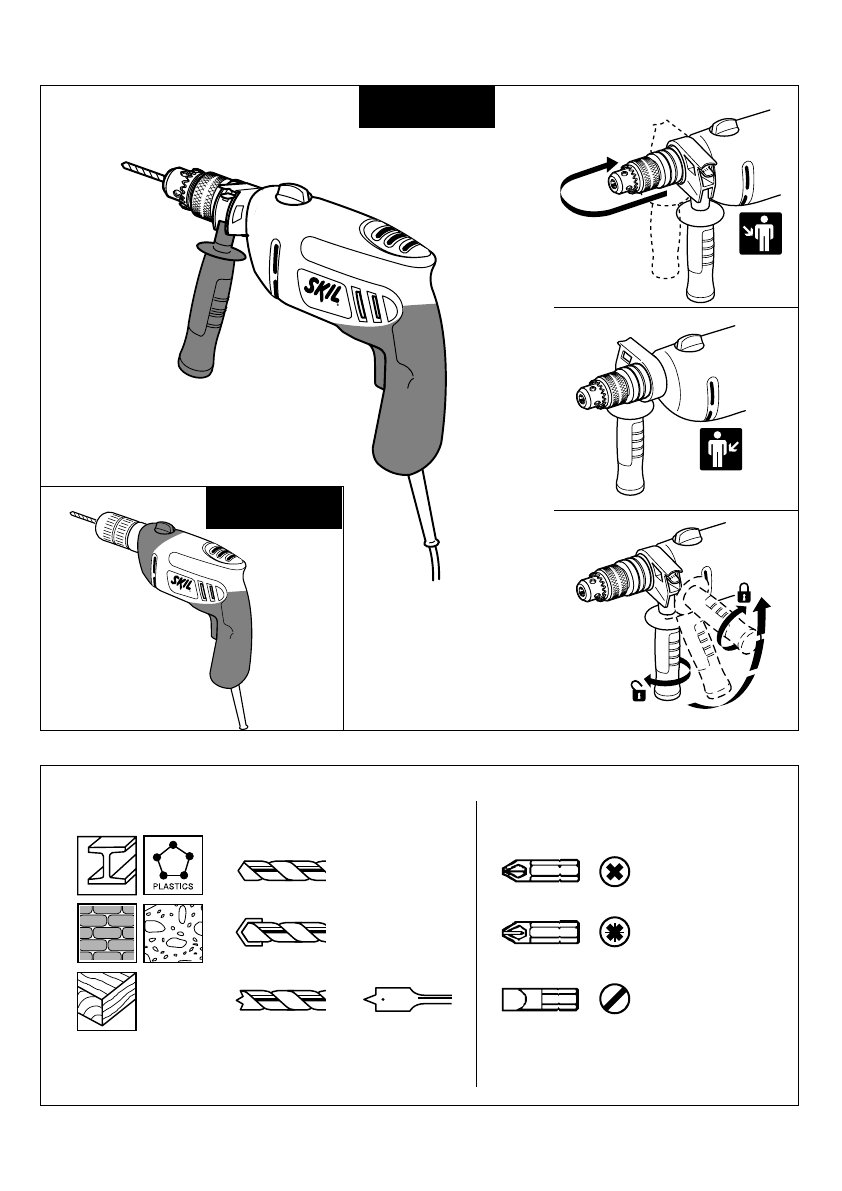 SKIL

SKIL

PLASTICS