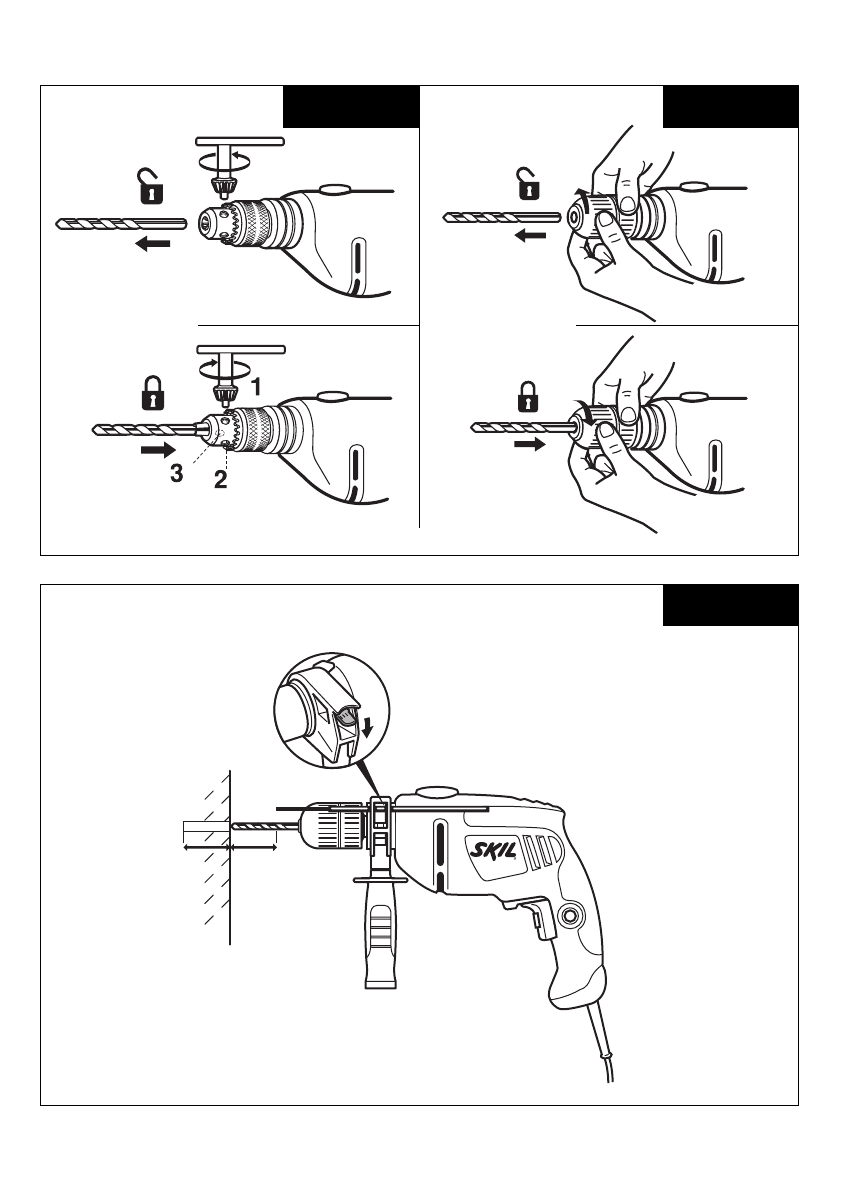 1
3
2
SKIL