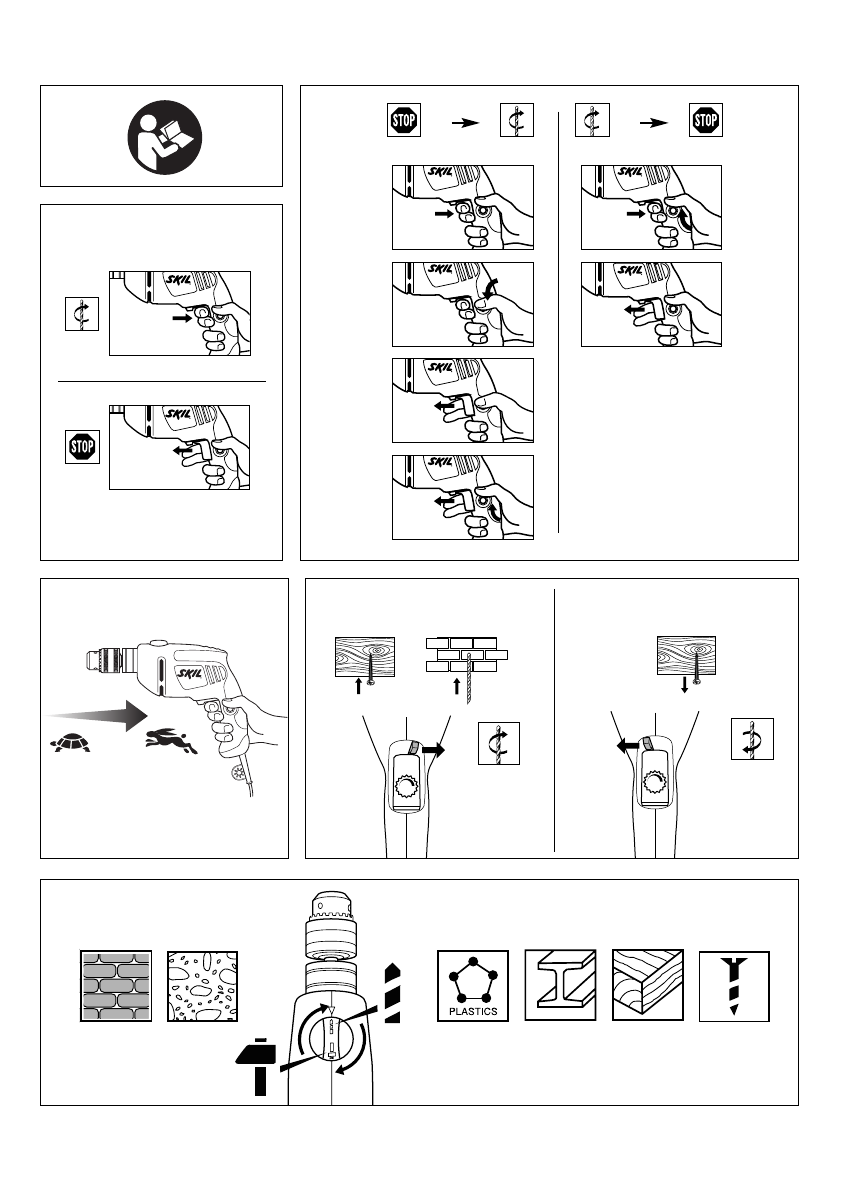 STOP

STOP

SKIL

SKIL

SKIL

SKIL

SKIL

SKIL

SKIL

STOP

SKIL

SKIL

PLASTICS