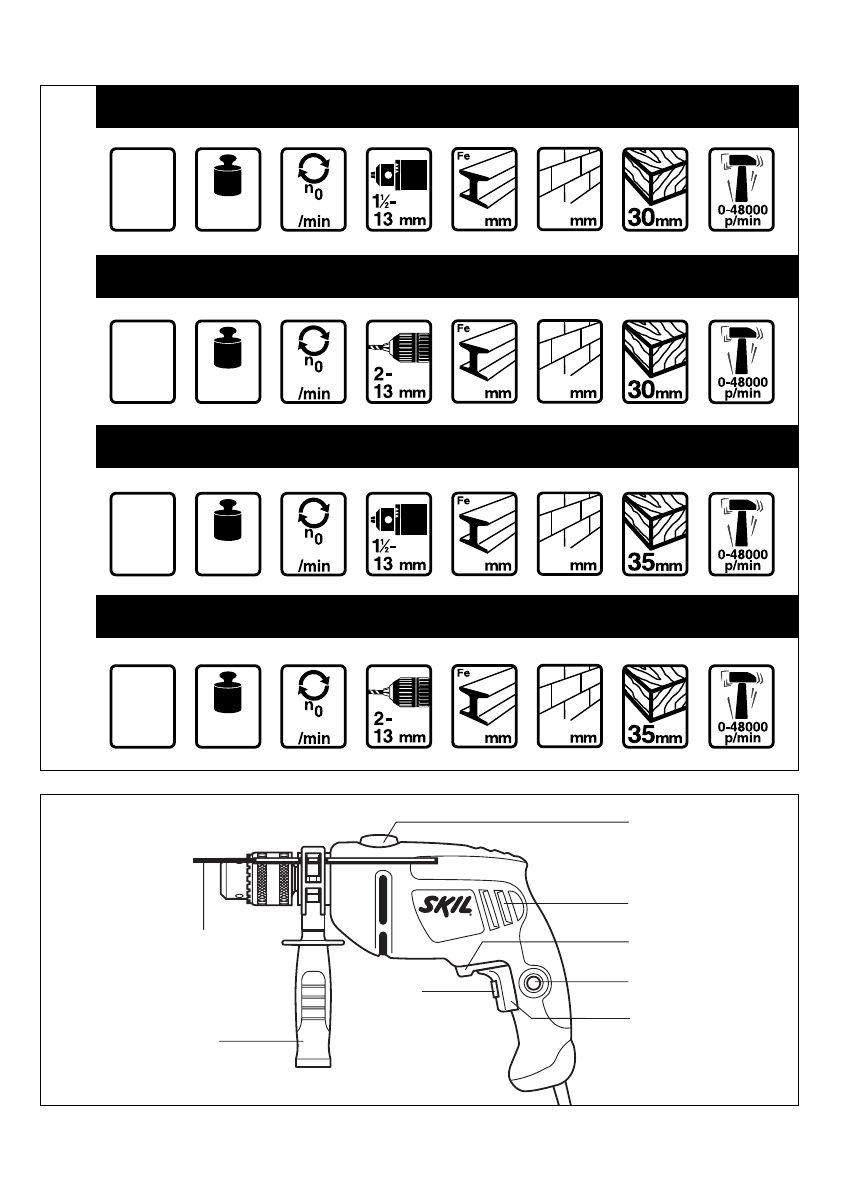 $n_0$
/min
1½-
13 mm
Fe
mm
mm
30mm
0-48000
p/min

$n_0$
/min
2-
13 mm
Fe
mm
mm
30mm
0-48000
p/min

$n_0$
/min
1½-
13 mm
Fe
mm
mm
35mm
0-48000
p/min

$n_0$
/min
2-
13 mm
Fe
mm
mm
35mm
0-48000
p/min

SKIL