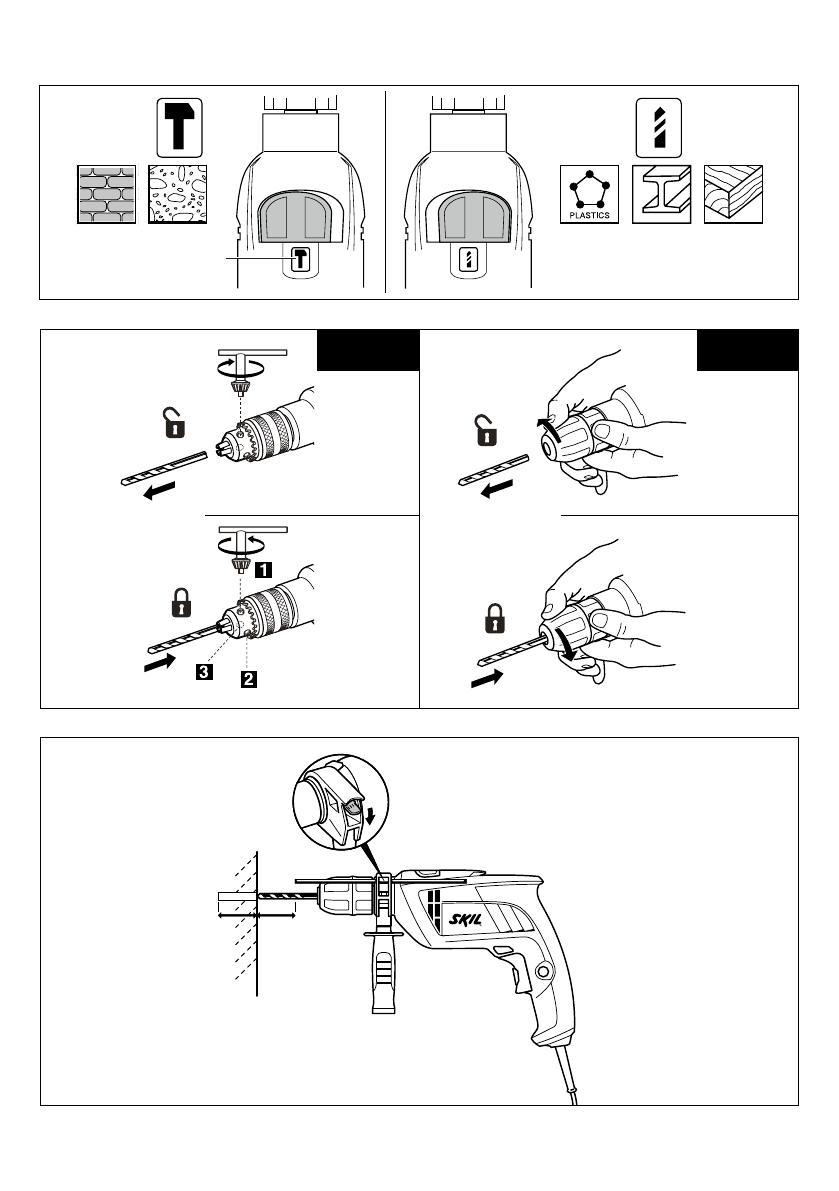 PLASTICS

1

3

2

SKIL