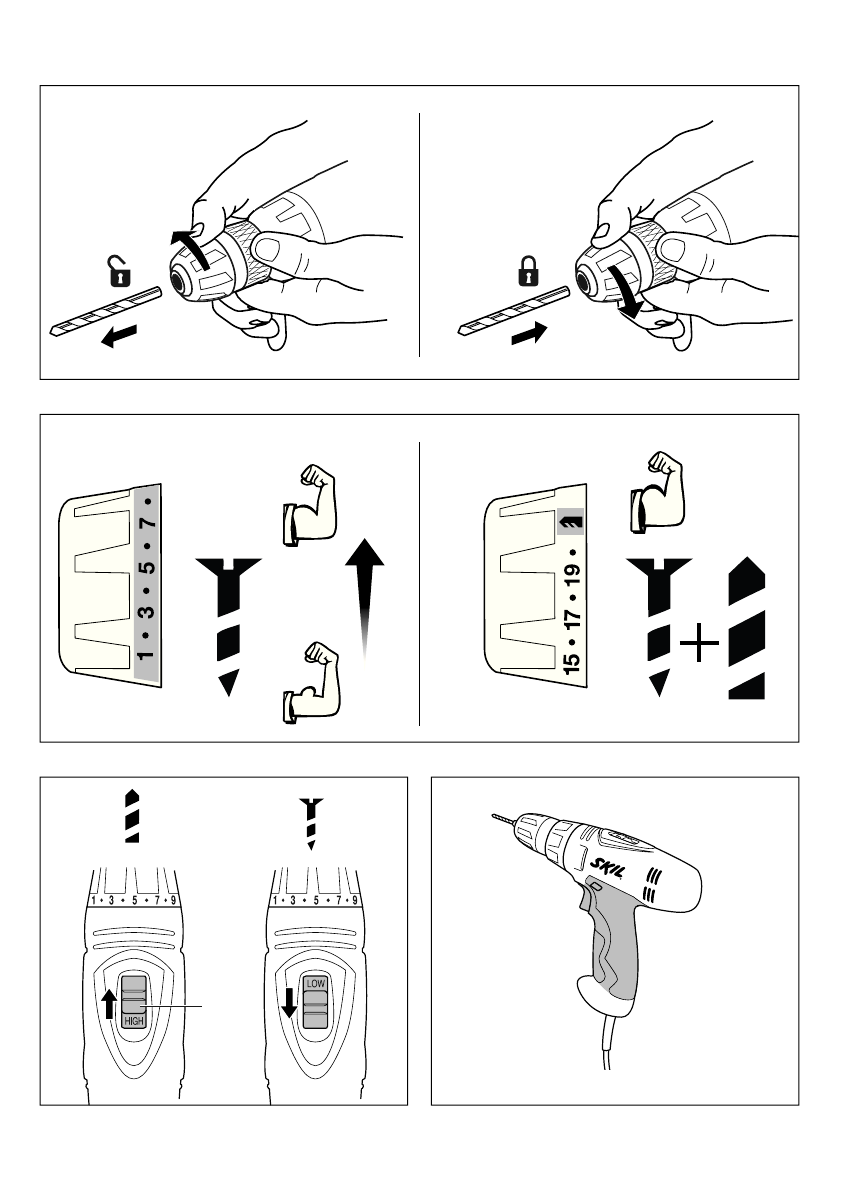 1 • 3 • 5 • 7 •

15 • 17 • 19 •

1 • 3 • 5 • 7 • 9

HIGH

1 • 3 • 5 • 7 • 9

LOW

SKIL