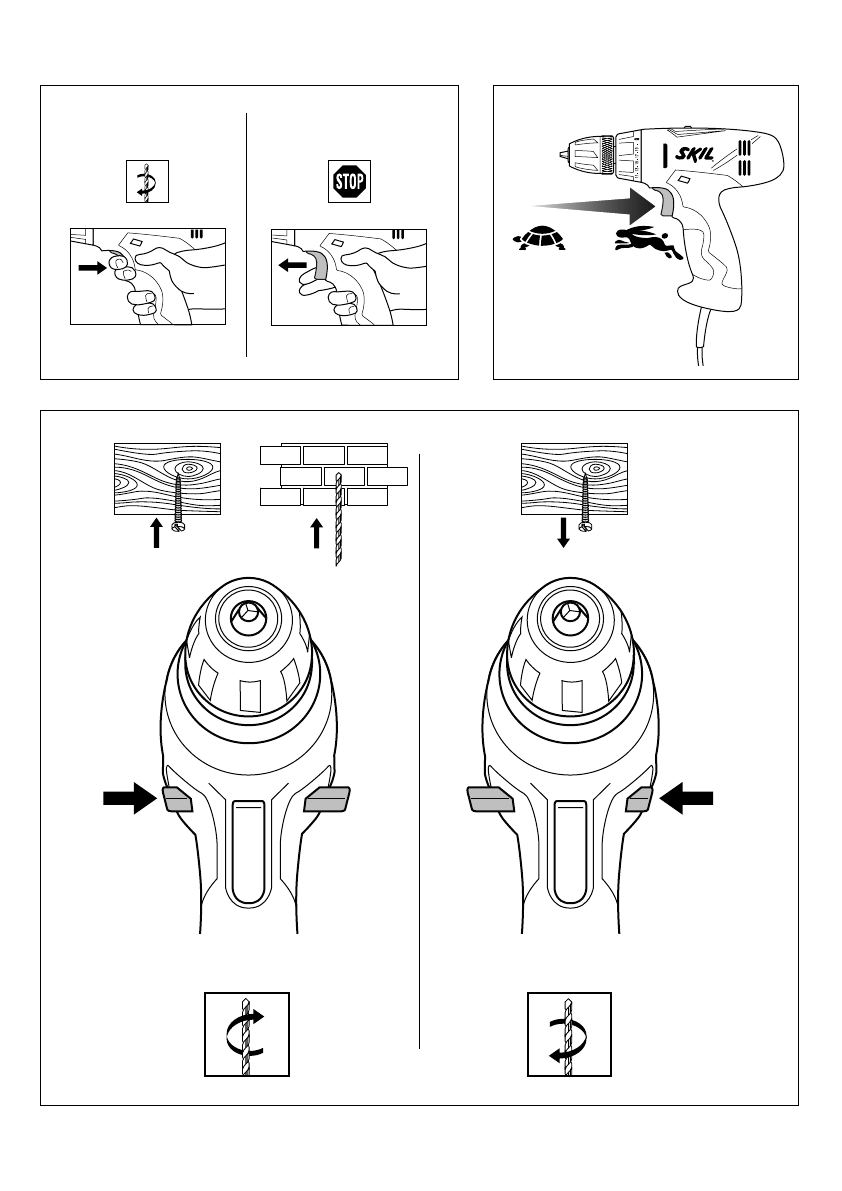 STOP

SKIL