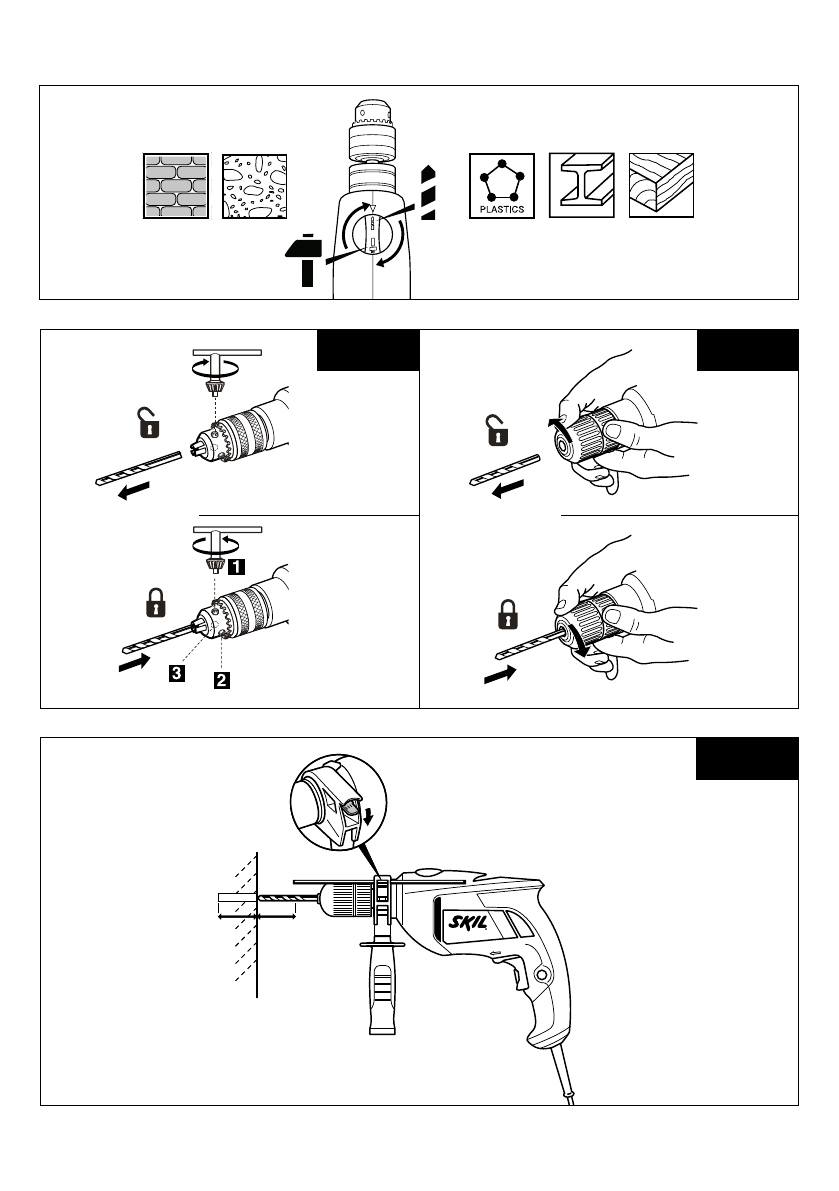 PLASTICS

1

3

2

SKIL