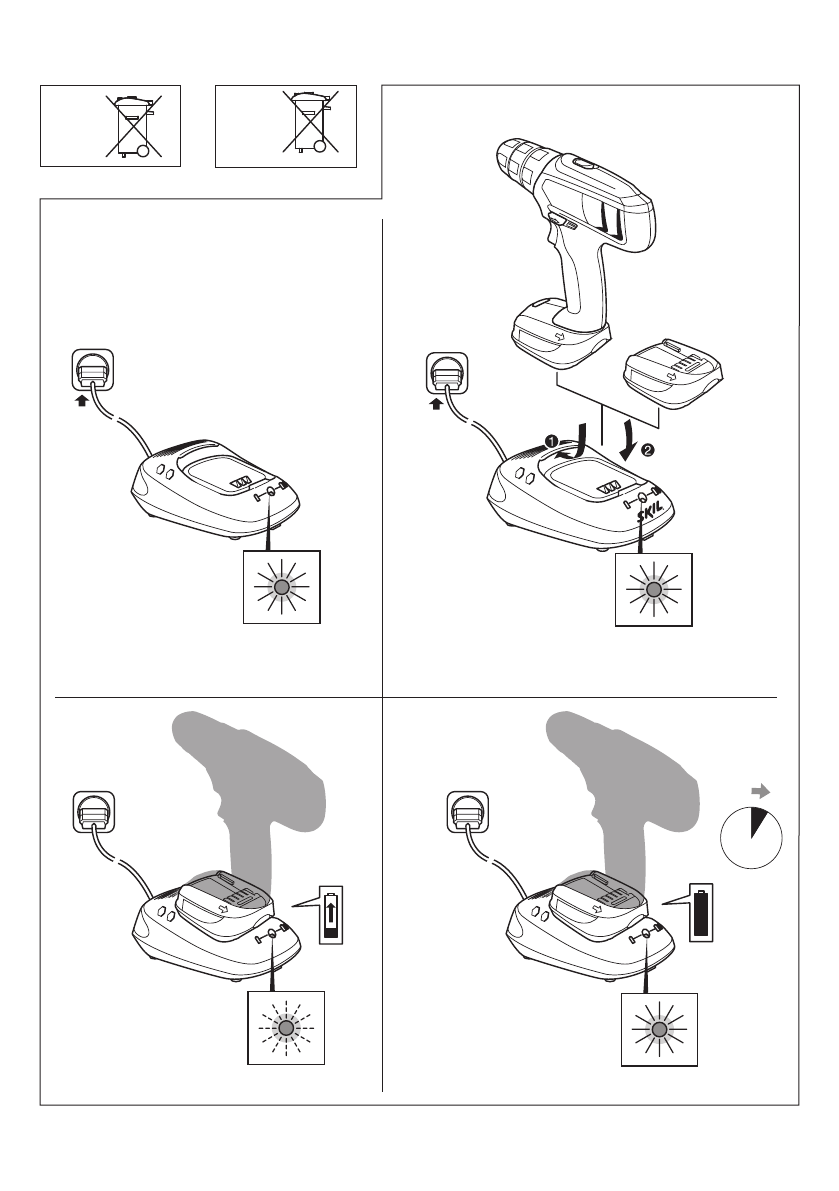 ❶
❷
SKIL