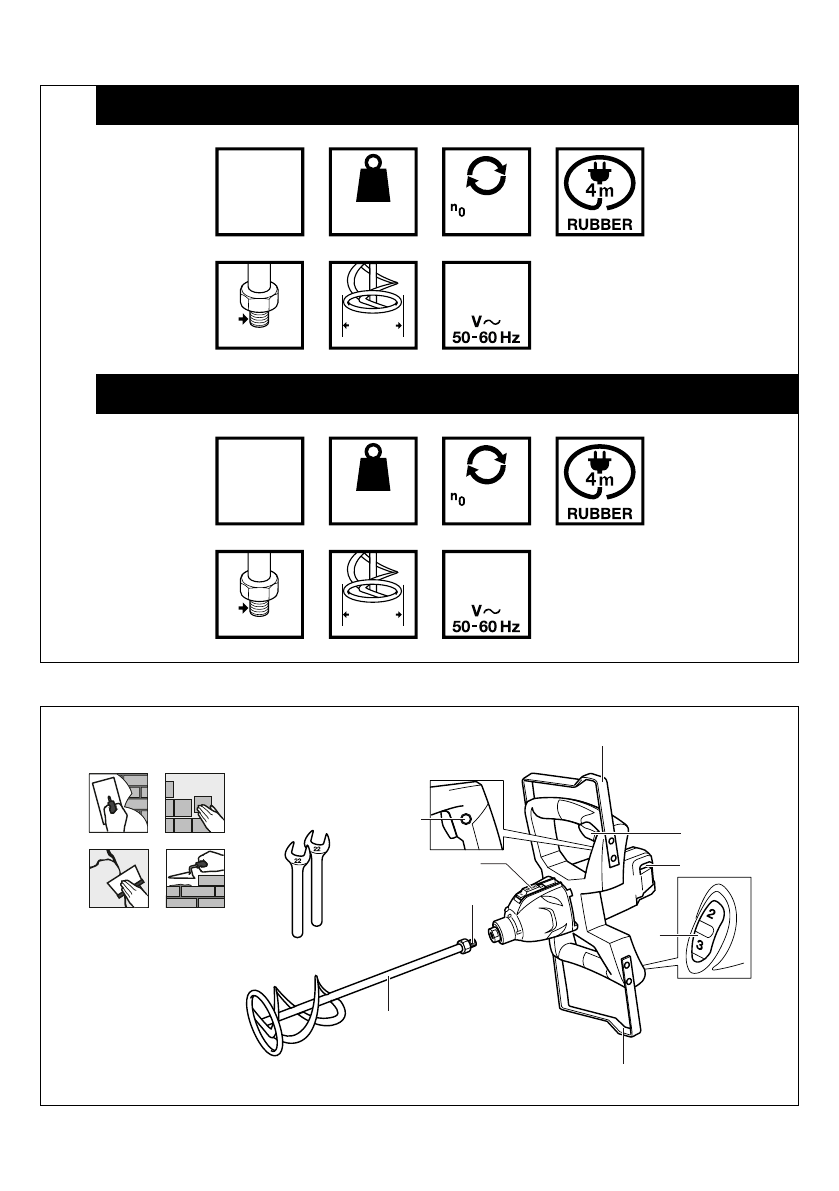 $n_0$

4m
RUBBER

V~
50-60 Hz

$n_0$

4m
RUBBER

V~
50-60 Hz

22
22

2
3