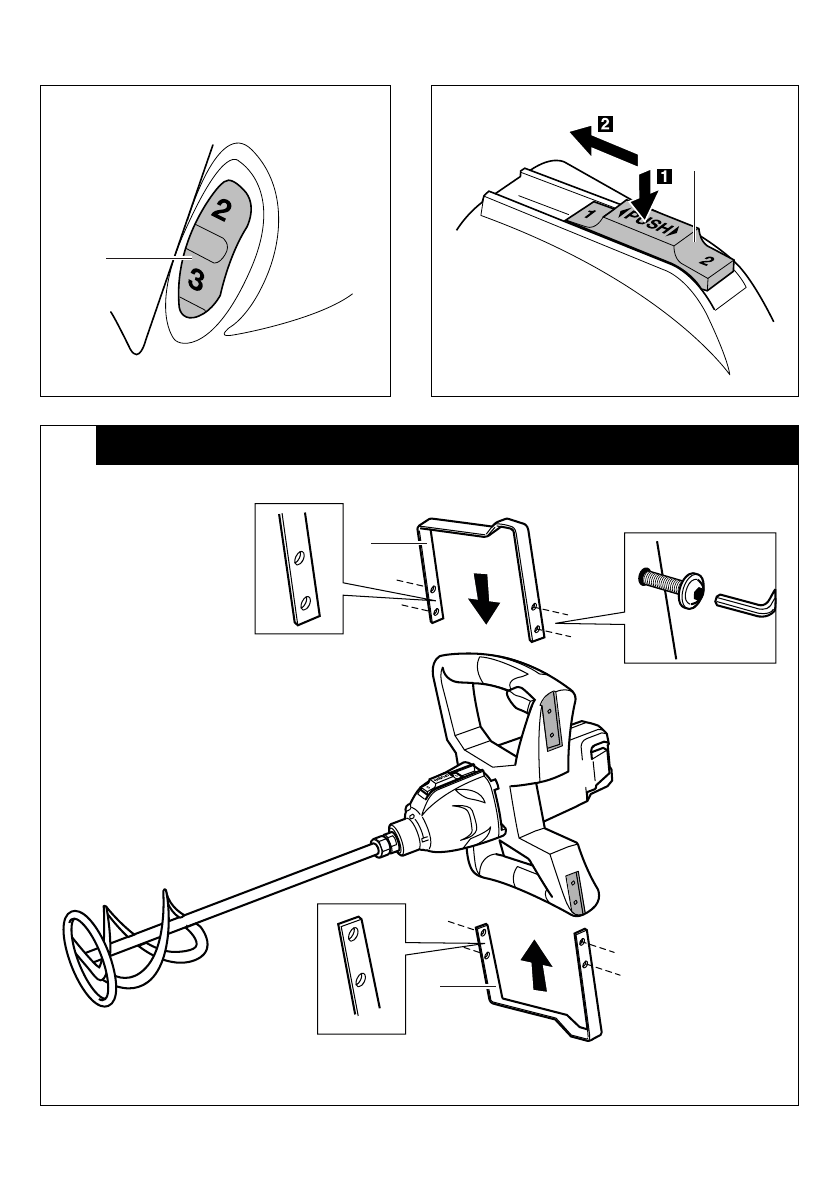 2
3

2
1
1
PUSH
2