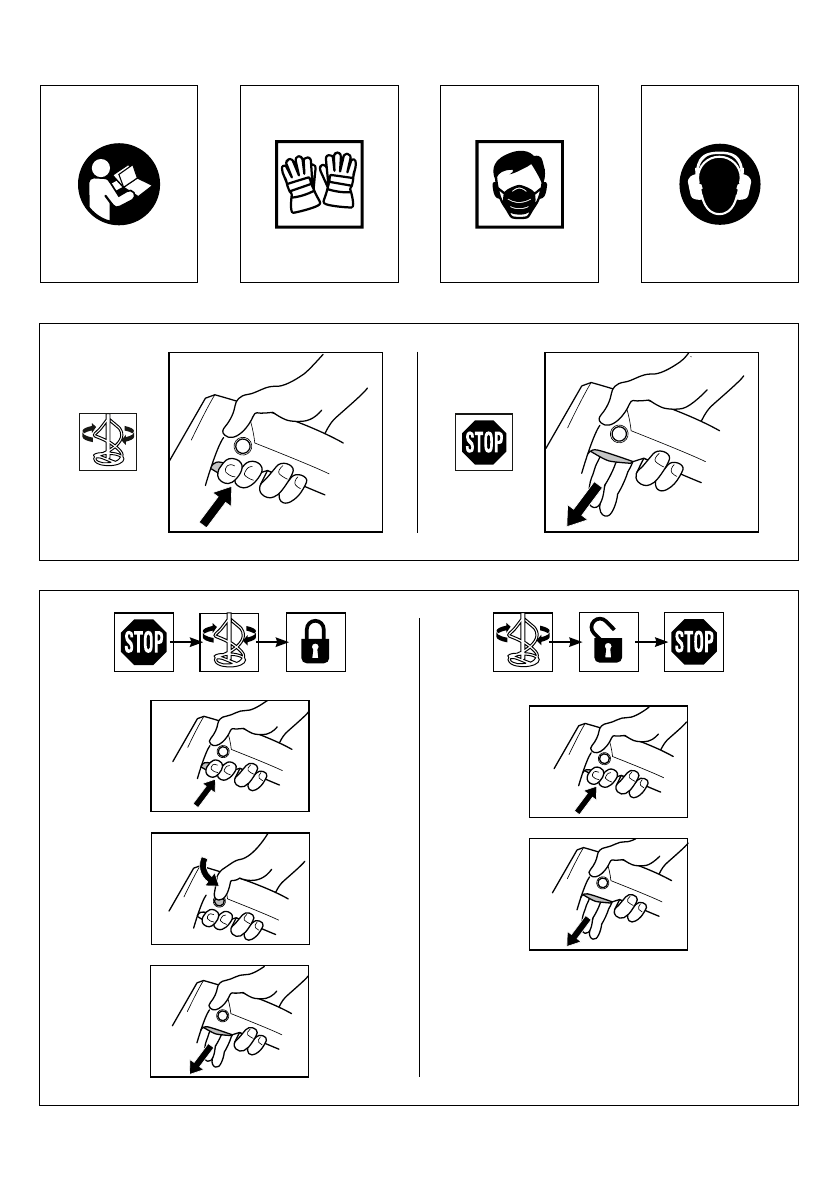 STOP

STOP

STOP