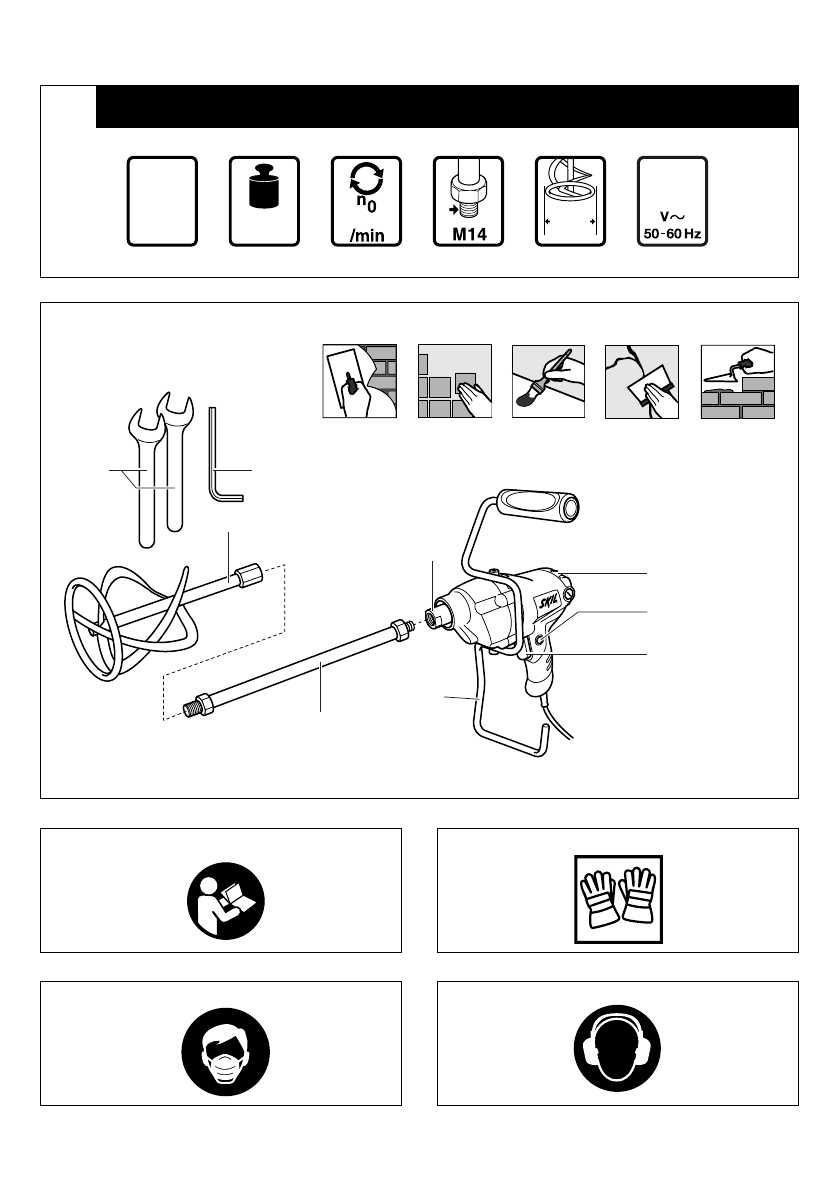 $n_0$
/min

M14

V~
50-60 Hz

SKIL