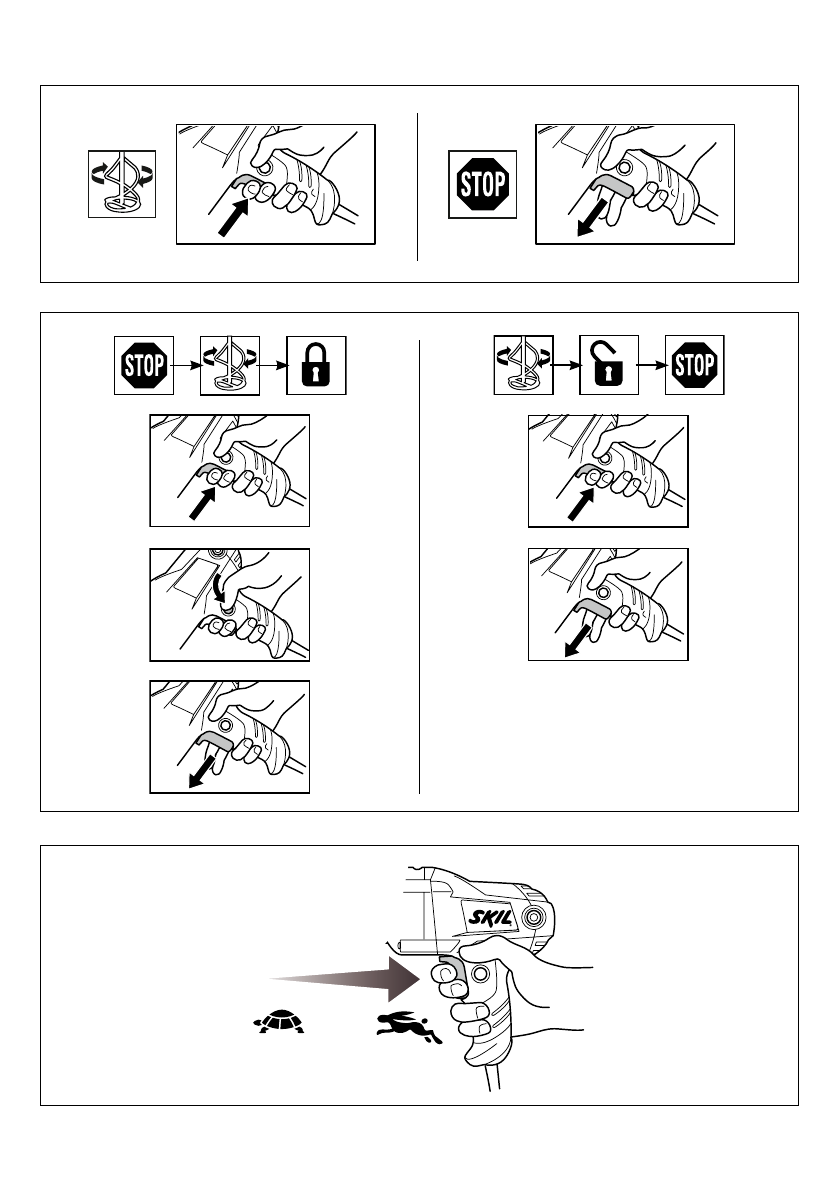 STOP

STOP

STOP

SKIL