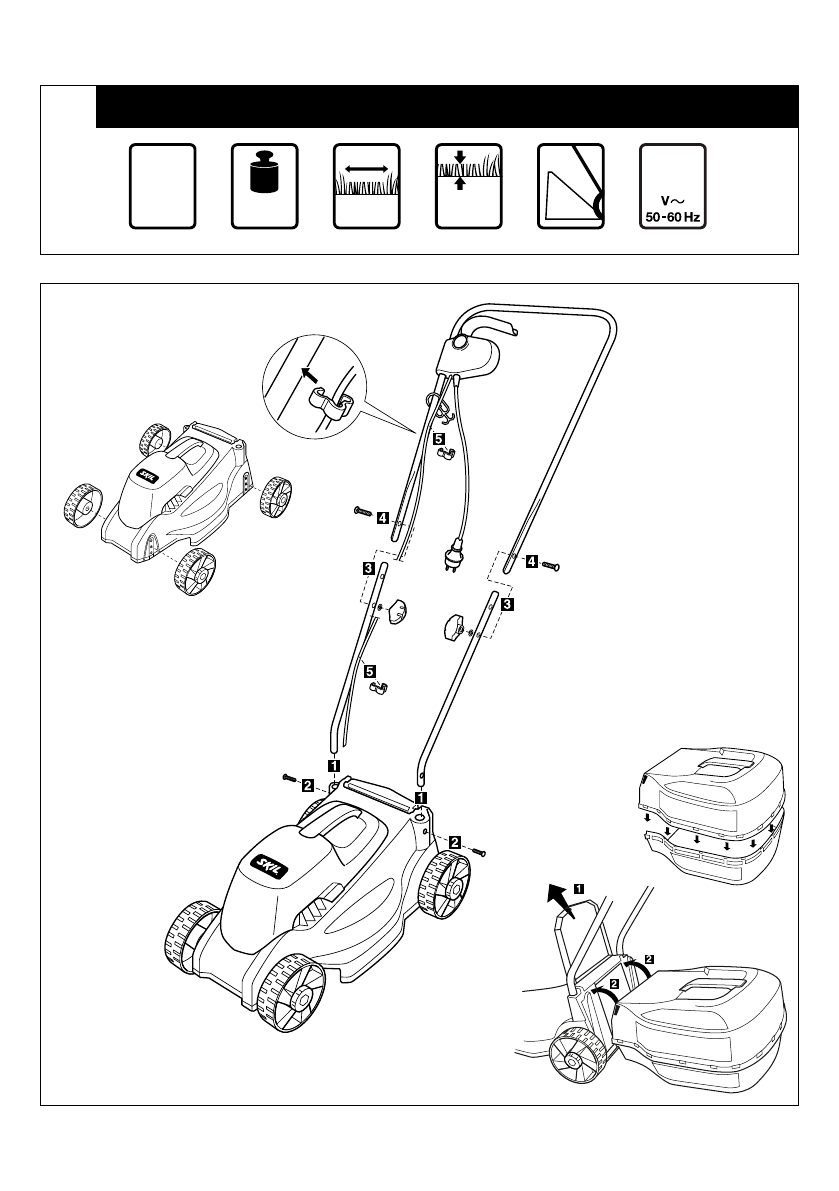 V~
50-60 Hz

SKIL

5
4
3
4
3
5
1
2
1
2

SKIL

1
2
2