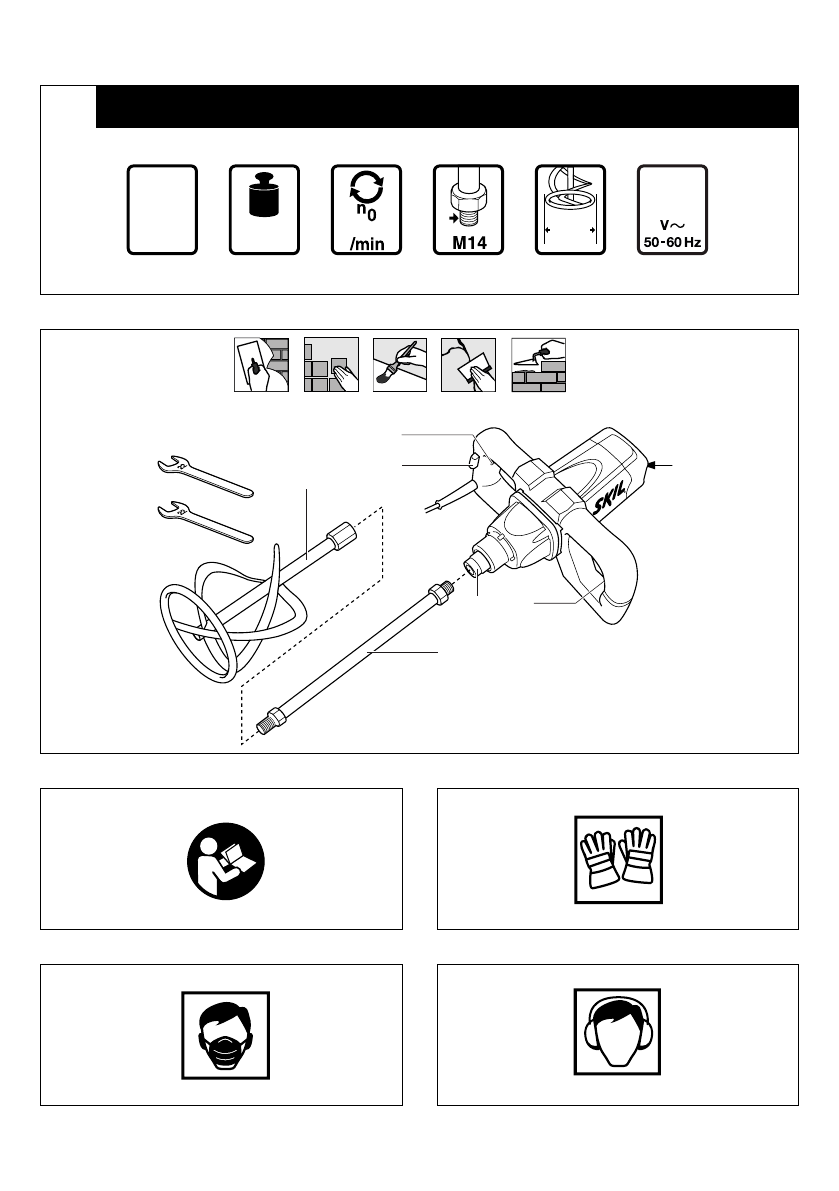 $n_0$
/min

M14

V~
50-60 Hz

SKIL