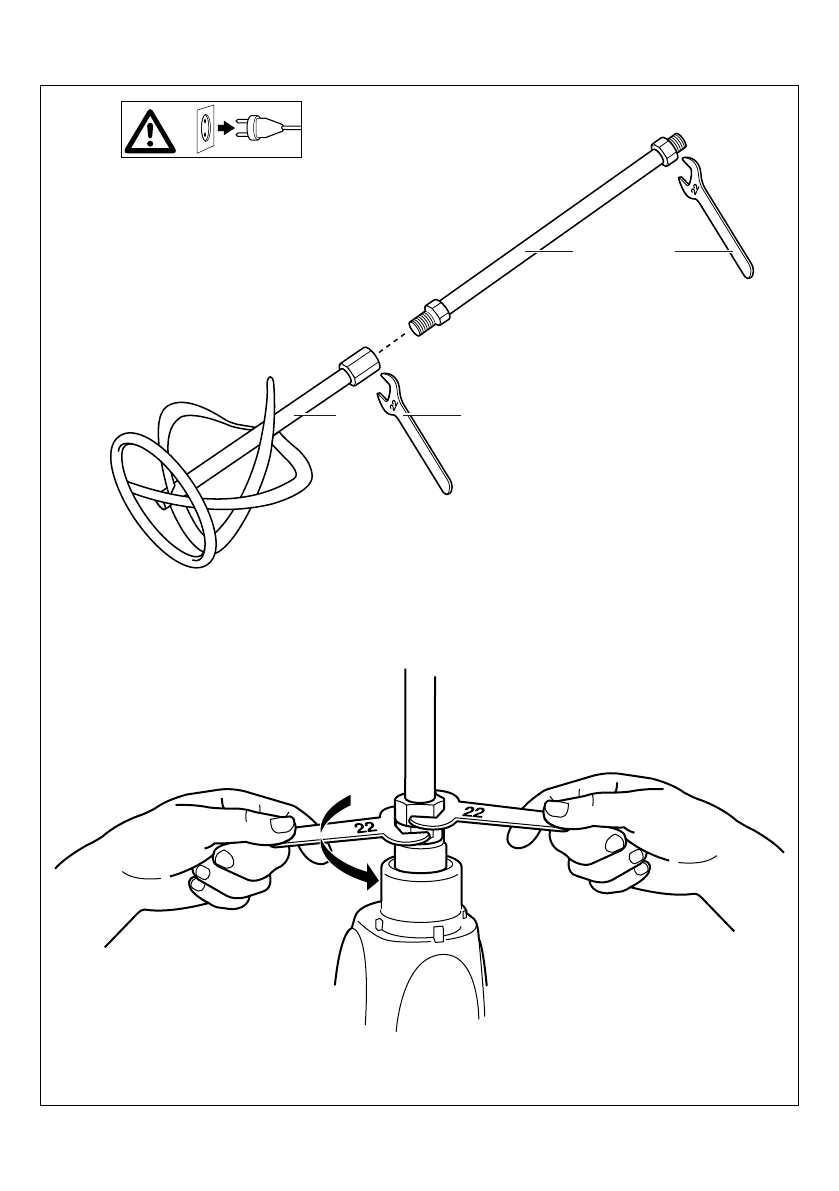 22

22

22

22