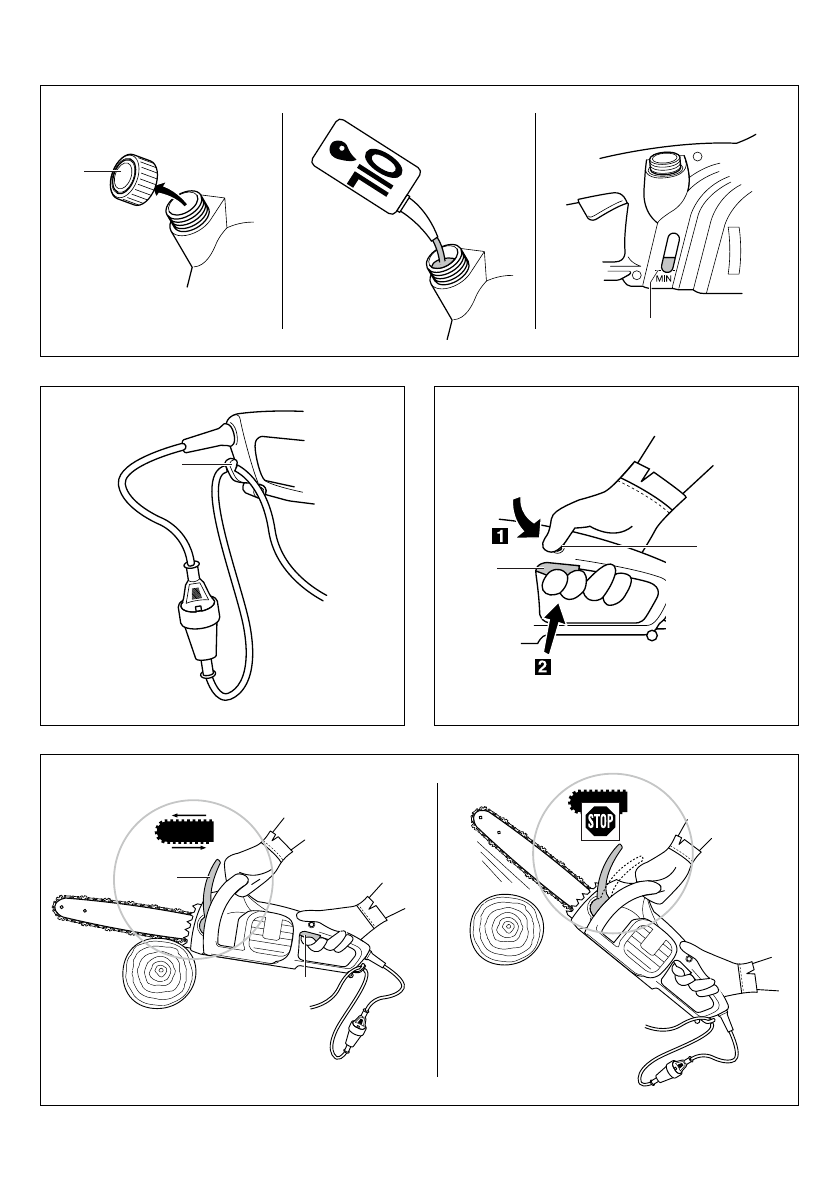 OIL

MIN

1

2

STOP