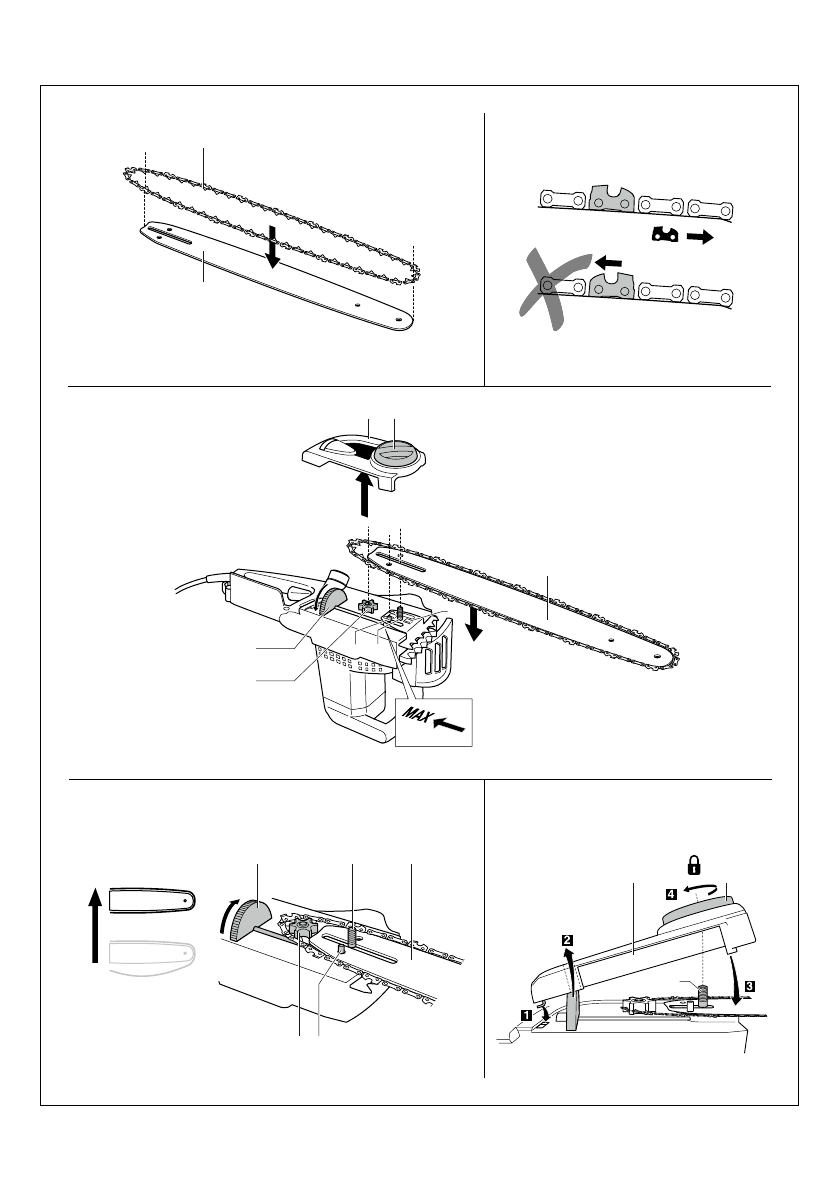 MAX

1
2
3
4