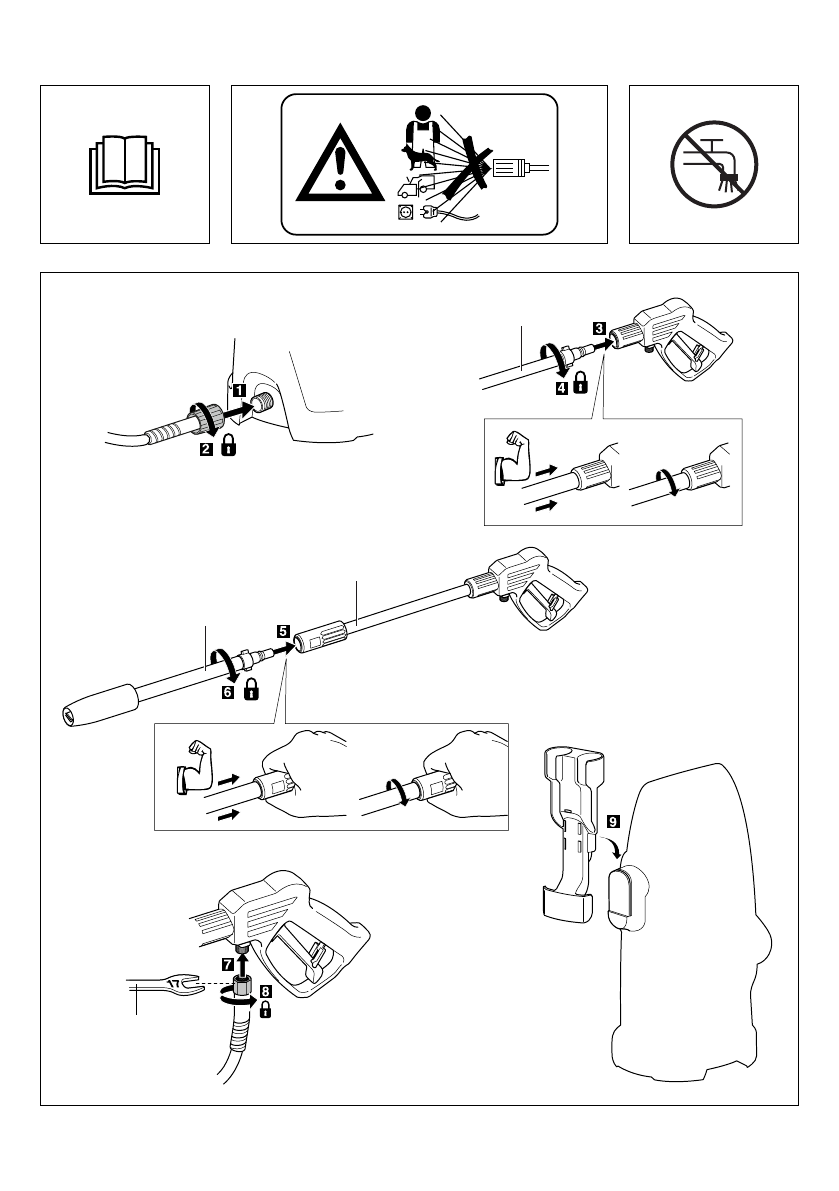 1
2
3
4
5
6
7
8
9
17