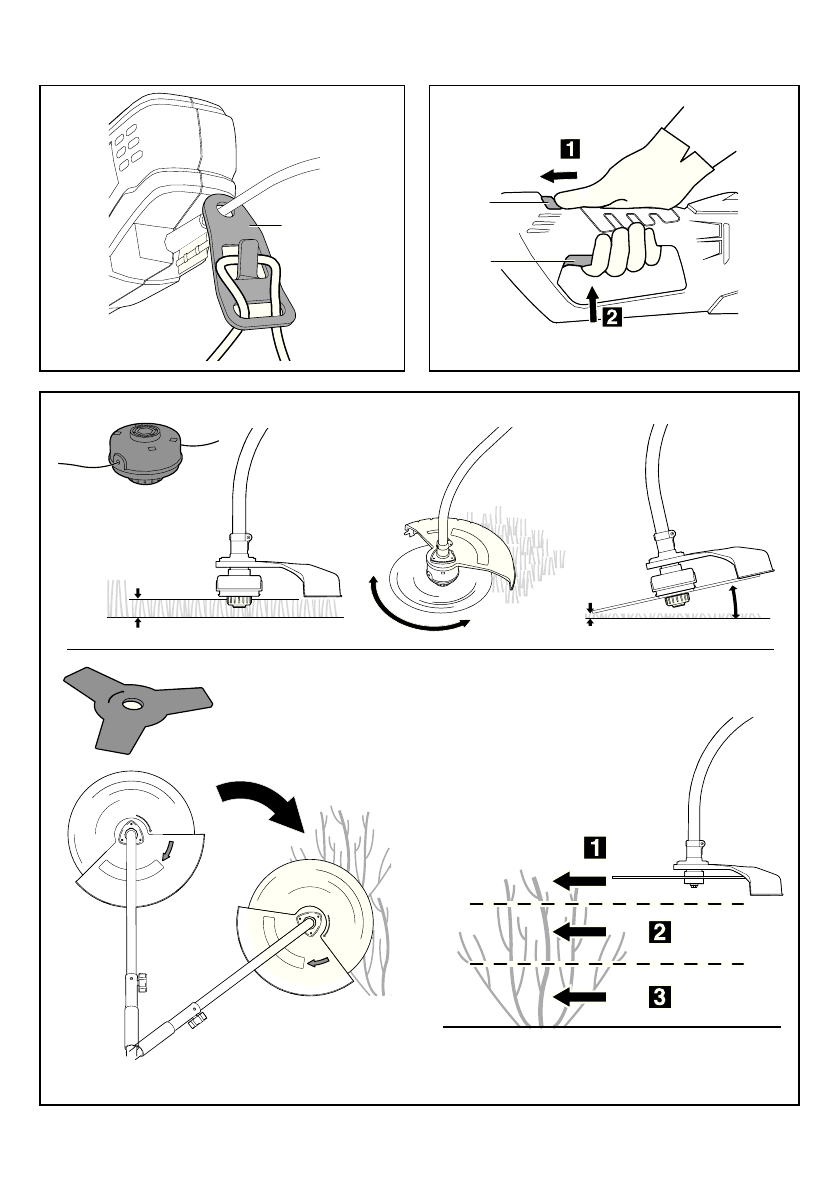 1
2
1
2
3