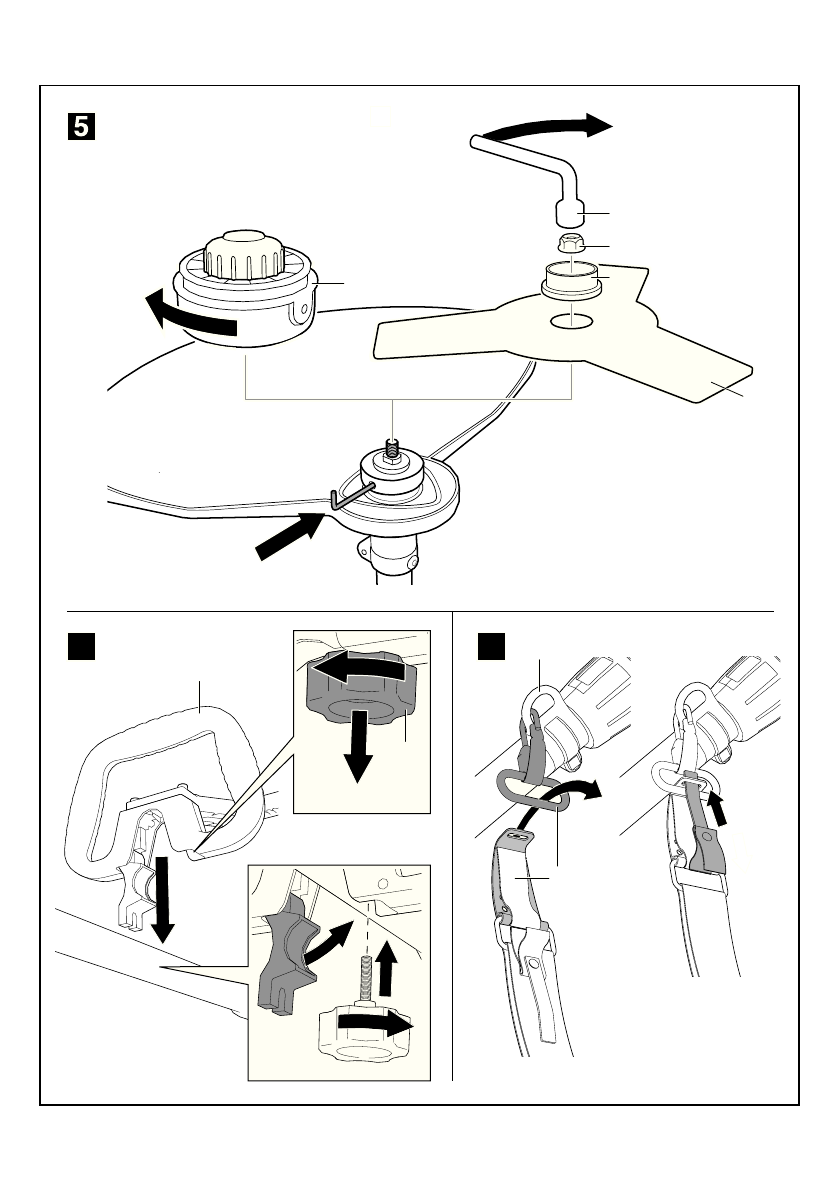 5