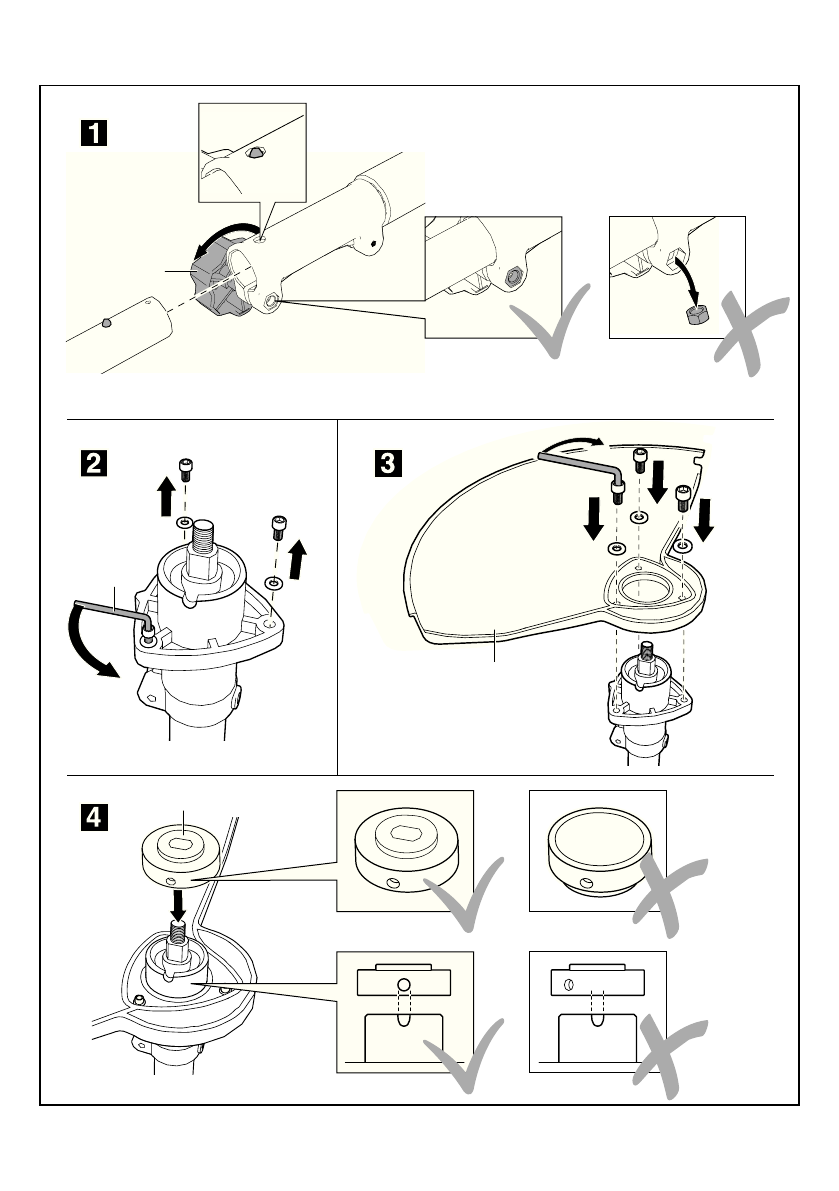 1

2

3

4