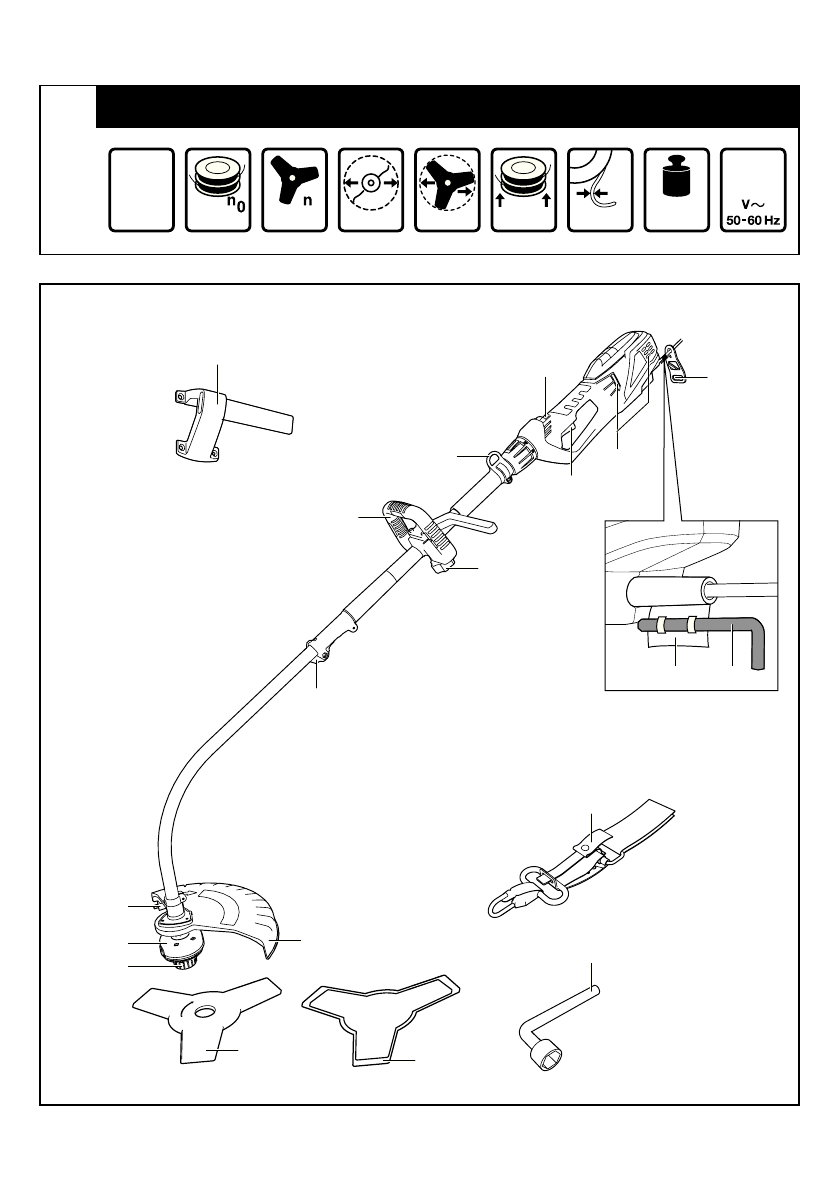 $n_0$

n

V~
50-60 Hz