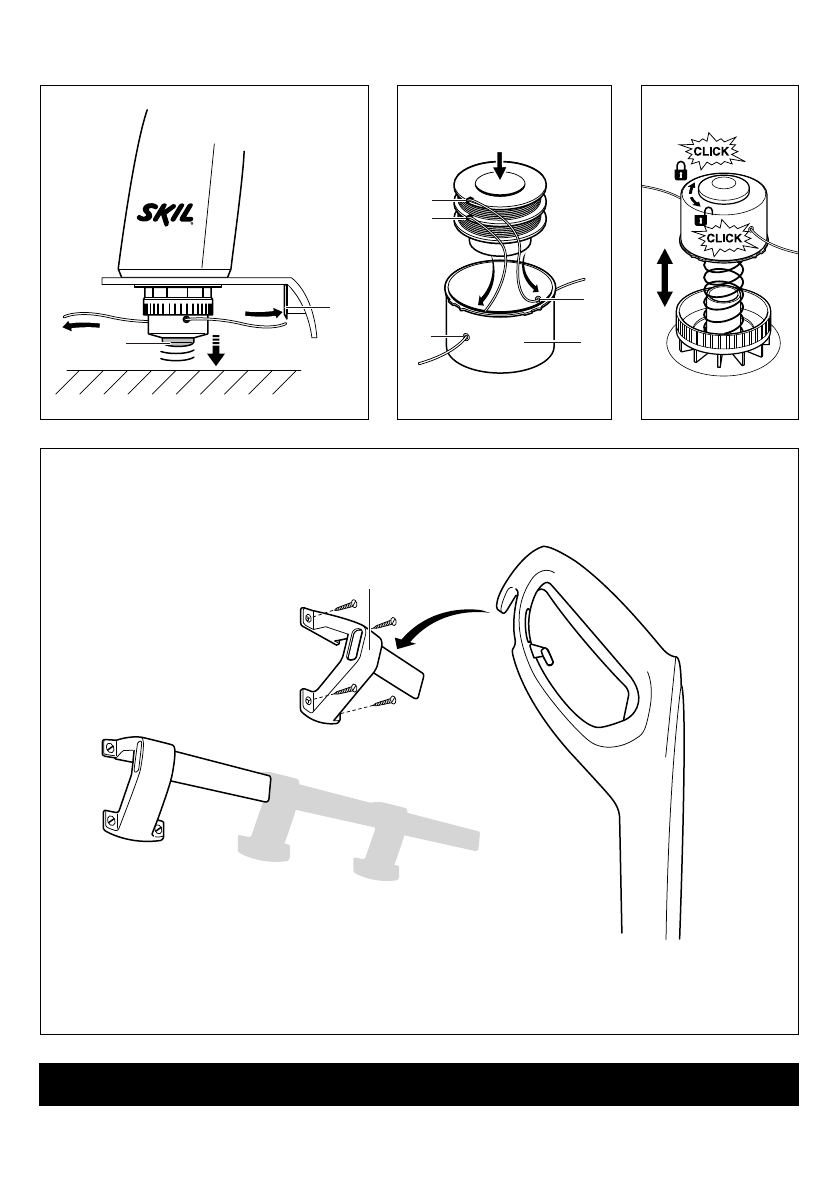 SKIL

CLICK

CLICK