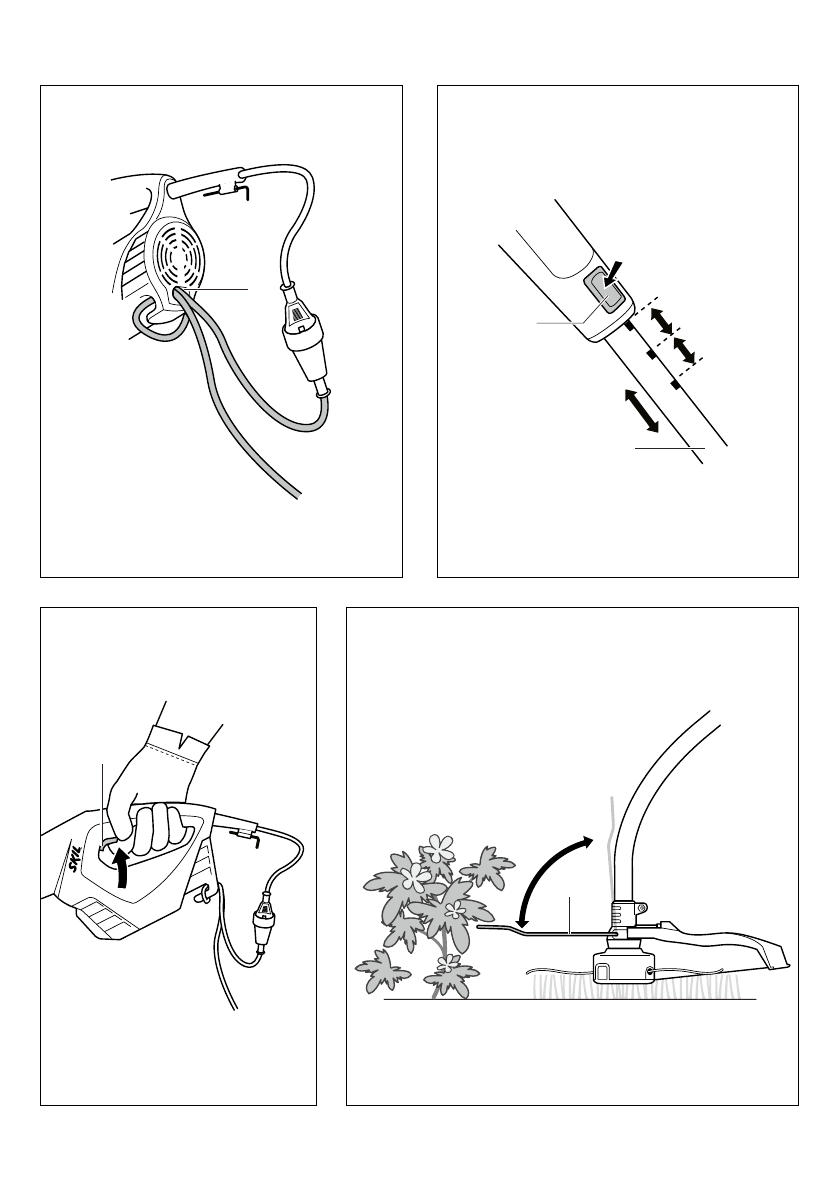 SKIL