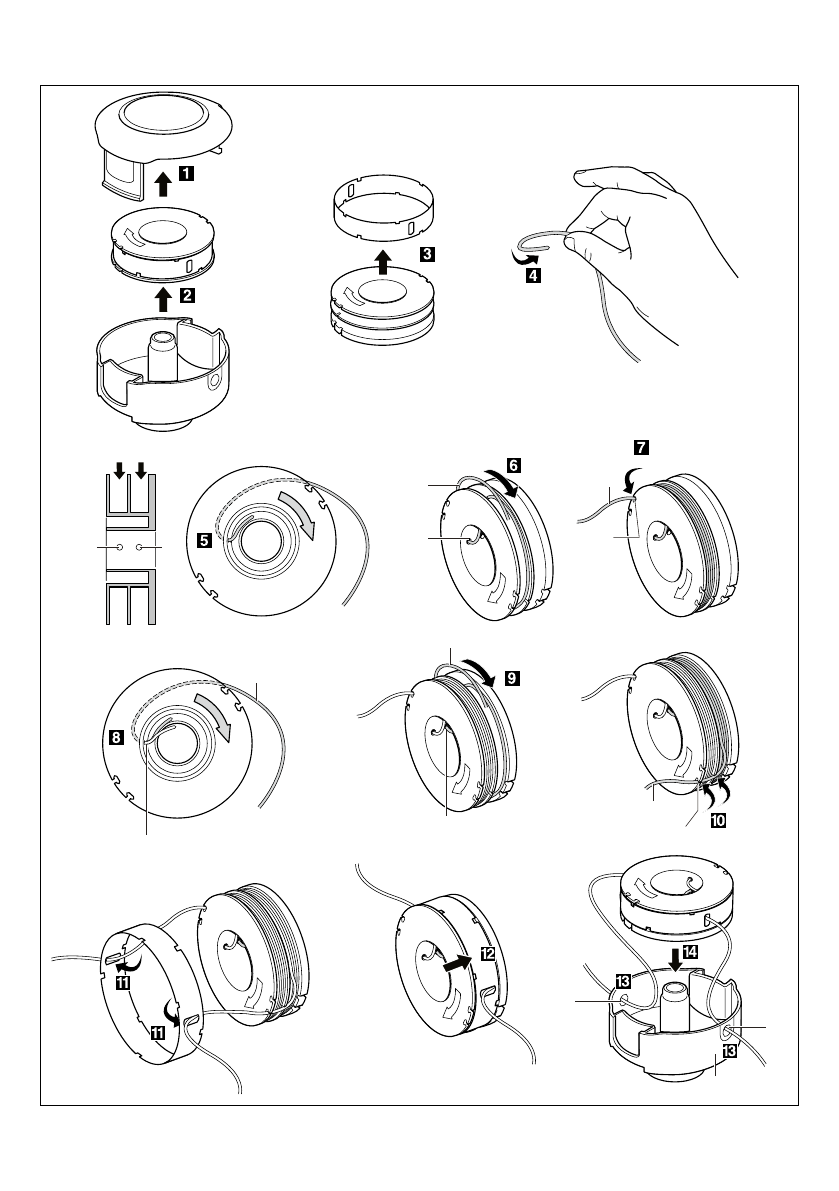 1
2
3
4
5
6
7
8
9
10
11
11
12
13
14
13