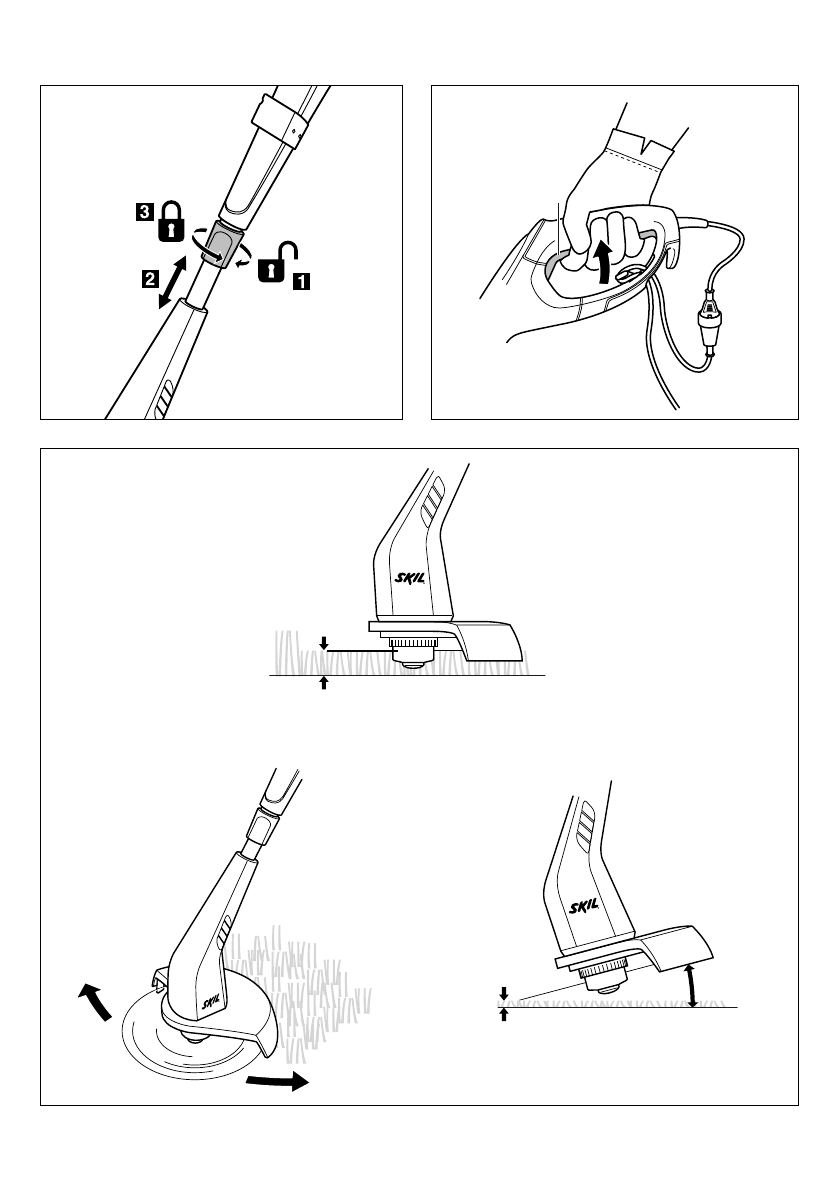 3
2
1
SKIL
SKIL
SKIL