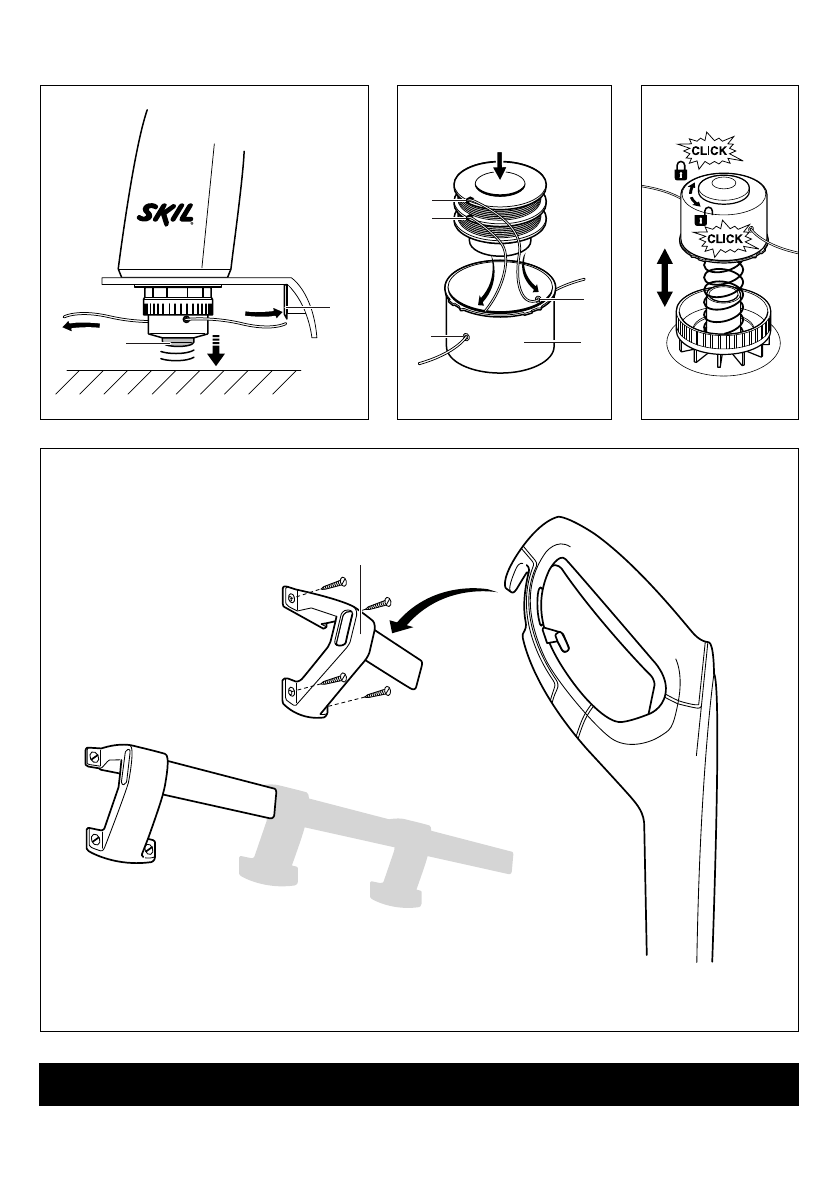 SKIL

CLICK

CLICK