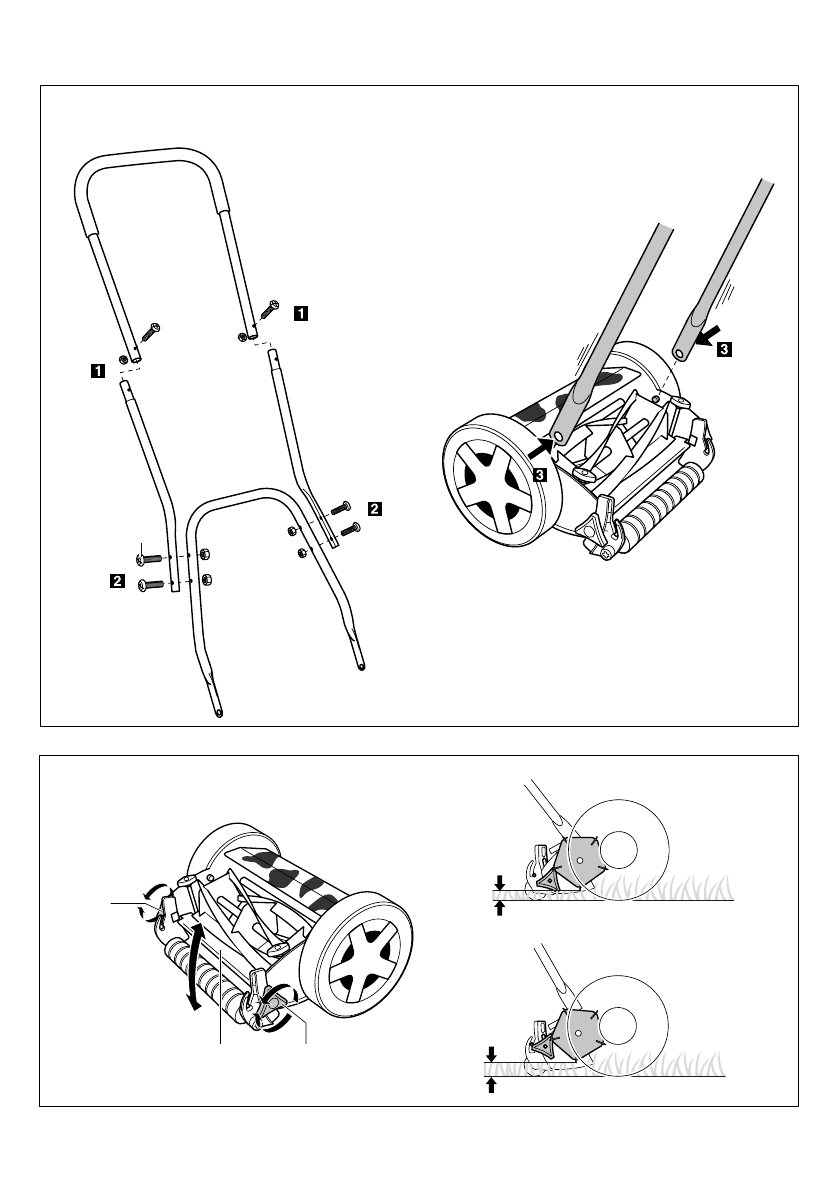 1
1
2
2
3
3