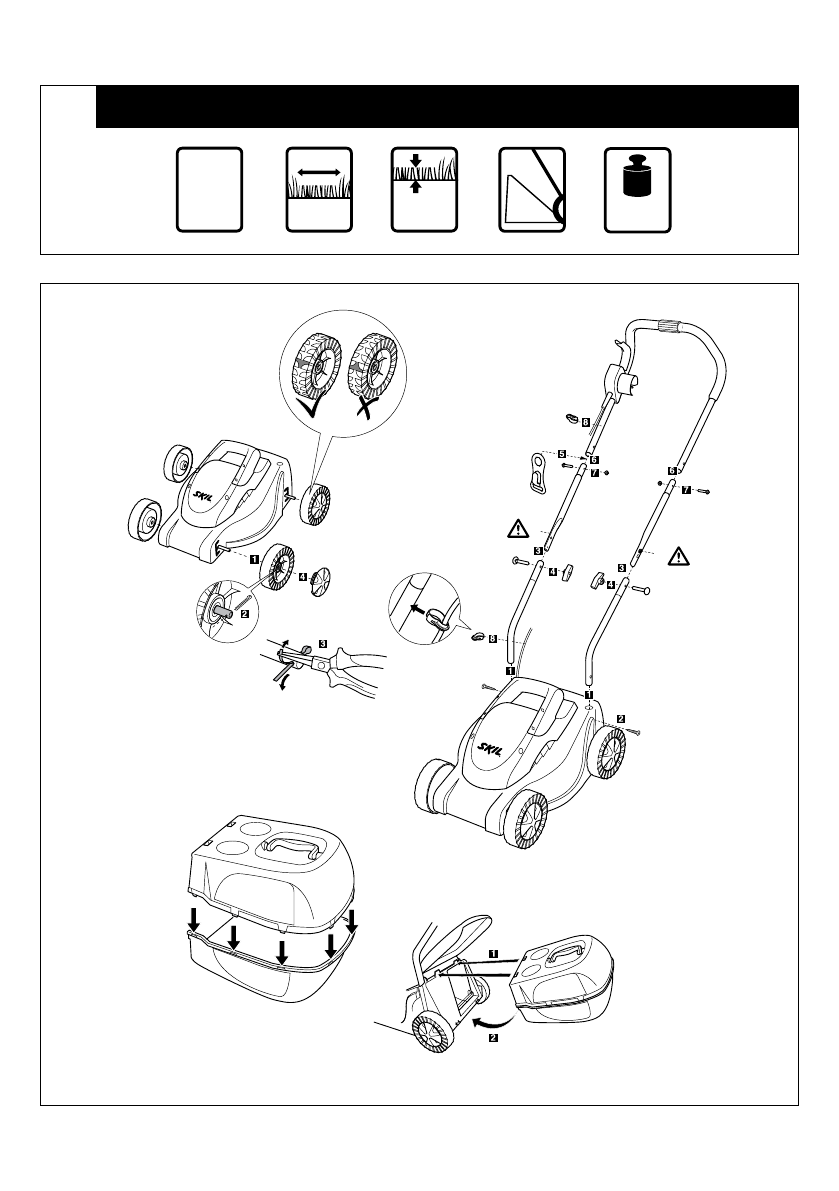 SKIL
1
2
3
4
8
5
6
7
6
7
3
4
3
4
8
1
1
2
SKIL
1
2