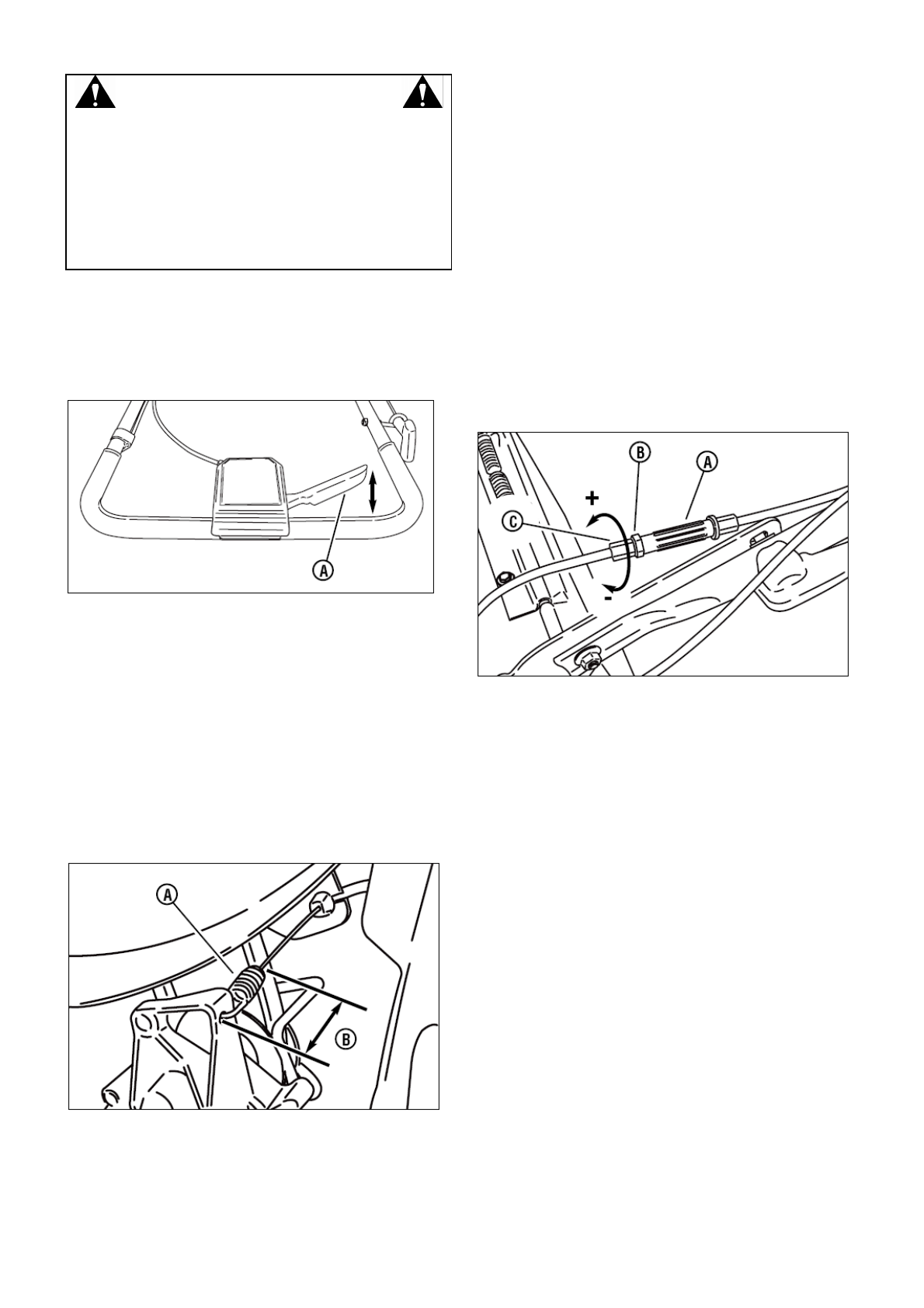 A

B

A

C

+

-

A

B