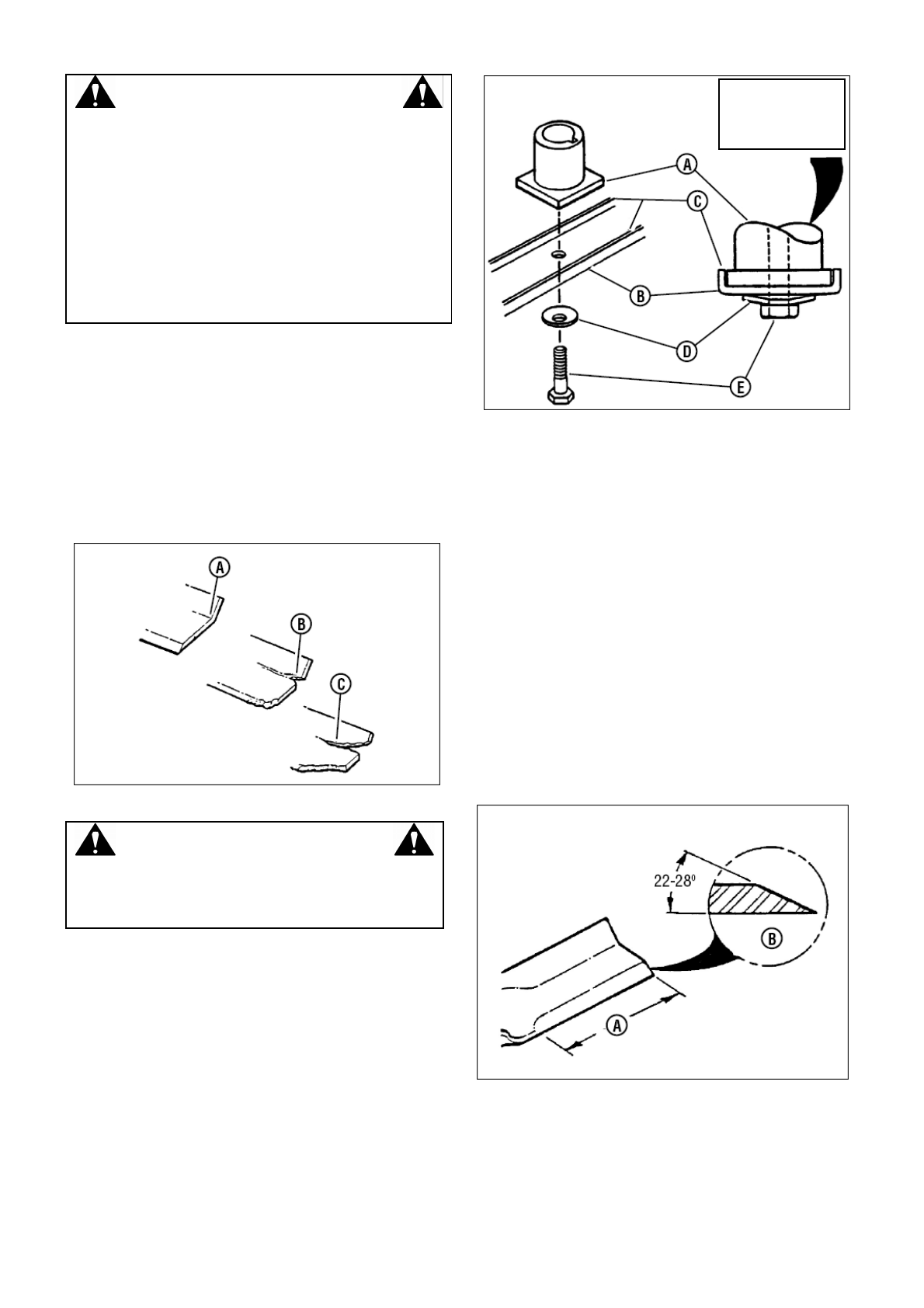 A
C
B
D
E

A
B
C

22-28⁰
B
A